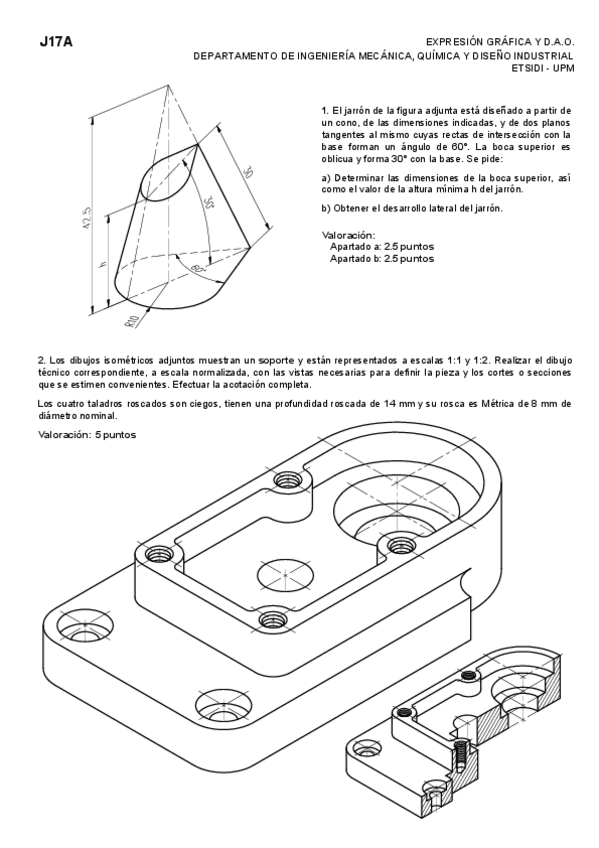 J17A

EXPRESIÓN GRÁFICA Y D.A.O.
DEPARTAMENTO DE INGENIERÍA MECÁNICA, QUÍMICA Y DISEÑO INDUSTRIAL
ETSIDI - UPM

42.5
h
30
30°
60°
R10

1. El jarrón de la figura adjunta está diseñado a partir de un cono, de las dimensiones indicadas, y de dos planos tangentes al mismo cuyas rectas de intersección con la base forman un ángulo de 60°. La boca superior es oblicua y forma 30° con la base. Se pide:

a) Determinar las dimensiones de la boca superior, así como el valor de la altura mínima h del jarrón.

b) Obtener el desarrollo lateral del jarrón.

Valoración:
Apartado a: 2.5 puntos
Apartado b: 2.5 puntos

2. Los dibujos isométricos adjuntos muestran un soporte y están representados a escalas 1:1 y 1:2. Realizar el dibujo técnico correspondiente, a escala normalizada, con las vistas necesarias para definir la pieza y los cortes o secciones que se estimen convenientes. Efectuar la acotación completa.

Los cuatro taladros roscados son ciegos, tienen una profundidad roscada de 14 mm y su rosca es Métrica de 8 mm de diámetro nominal.

Valoración: 5 puntos