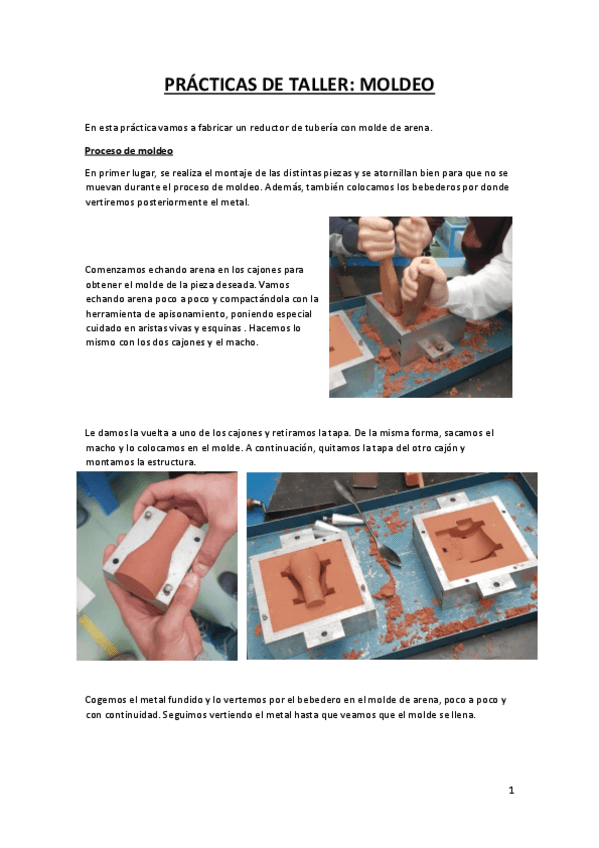 PRÁCTICAS DE TALLER: MOLDEO

En esta práctica vamos a fabricar un reductor de tubería con molde de arena.

Proceso de moldeo

En primer lugar, se realiza el montaje de las distintas piezas y se atornillan bien para que no se muevan durante el proceso de moldeo. Además, también colocamos los bebederos por donde vertiremos posteriormente el metal.

Comenzamos echando arena en los cajones para obtener el molde de la pieza deseada. Vamos echando arena poco a poco y compactándola con la herramienta de apisonamiento, poniendo especial cuidado en aristas vivas y esquinas . Hacemos lo mismo con los dos cajones y el macho.

Le damos la vuelta a uno de los cajones y retiramos la tapa. De la misma forma, sacamos el macho y lo colocamos en el molde. A continuación, quitamos la tapa del otro cajón y montamos la estructura.

Cogemos el metal fundido y lo vertemos por el bebedero en el molde de arena, poco a poco y con continuidad. Seguimos vertiendo el metal hasta que veamos que el molde se llena.

1