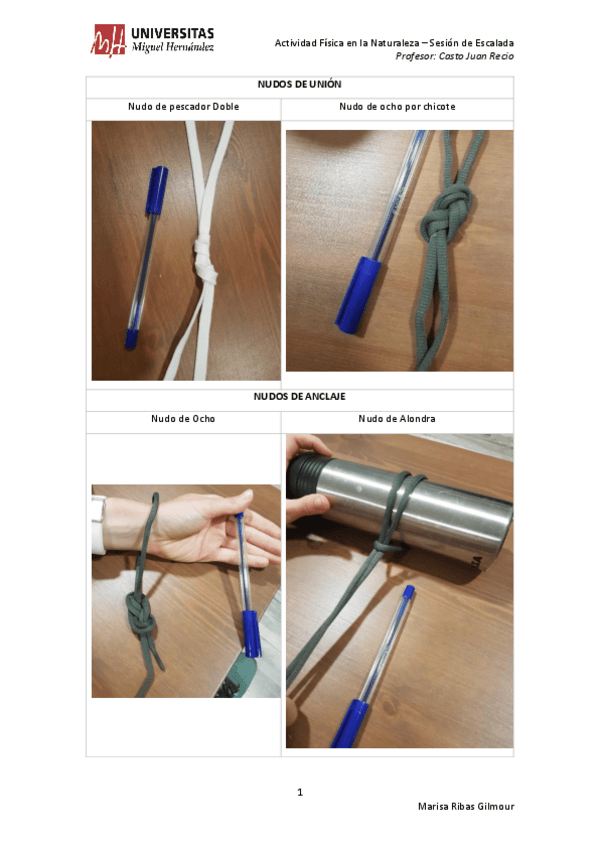 UNIVERSITAS
Miguel Hernández

Actividad Física en la Naturaleza – Sesión de Escalada
Profesor: Casto Juan Recio

| NUDOS DE UNIÓN | |
|---|---|
| Nudo de pescador Doble | Nudo de ocho por chicote |
| | |
| NUDOS DE ANCLAJE | |
| Nudo de Ocho | Nudo de Alondra |
| | |

1

Marisa Ribas Gilmour