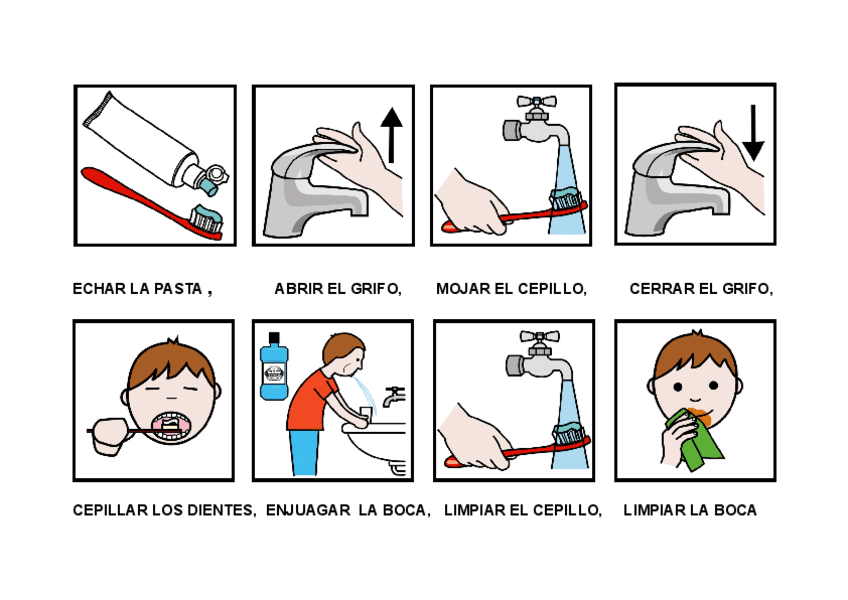 ECHAR LA PASTA ,

ABRIR EL GRIFO,

MOJAR EL CEPILLO,

CERRAR EL GRIFO,

CEPILLAR LOS DIENTES,

ENJUAGAR LA BOCA,

LIMPIAR EL CEPILLO,

LIMPIAR LA BOCA