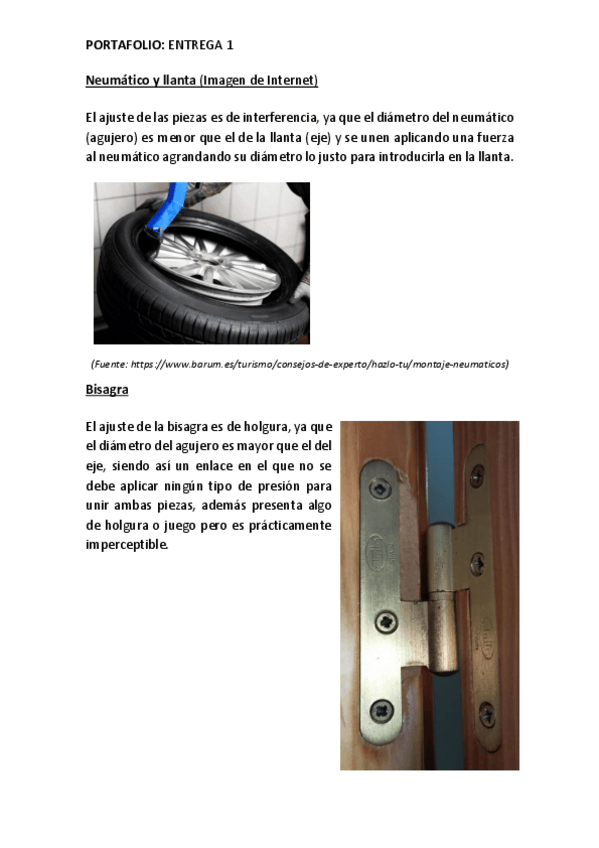 PORTAFOLIO: ENTREGA 1

Neumático y llanta (Imagen de Internet)

El ajuste de las piezas es de interferencia, ya que el diámetro del neumático (agujero) es menor que el de la llanta (eje) y se unen aplicando una fuerza al neumático agrandando su diámetro lo justo para introducirla en la llanta.

(Fuente: https://www.barum.es/turismo/consejos-de-experto/hazlo-tu/montaje-neumaticos)

Bisagra

El ajuste de la bisagra es de holgura, ya que el diámetro del agujero es mayor que el del eje, siendo así un enlace en el que no se debe aplicar ningún tipo de presión para unir ambas piezas, además presenta algo de holgura o juego pero es prácticamente imperceptible.