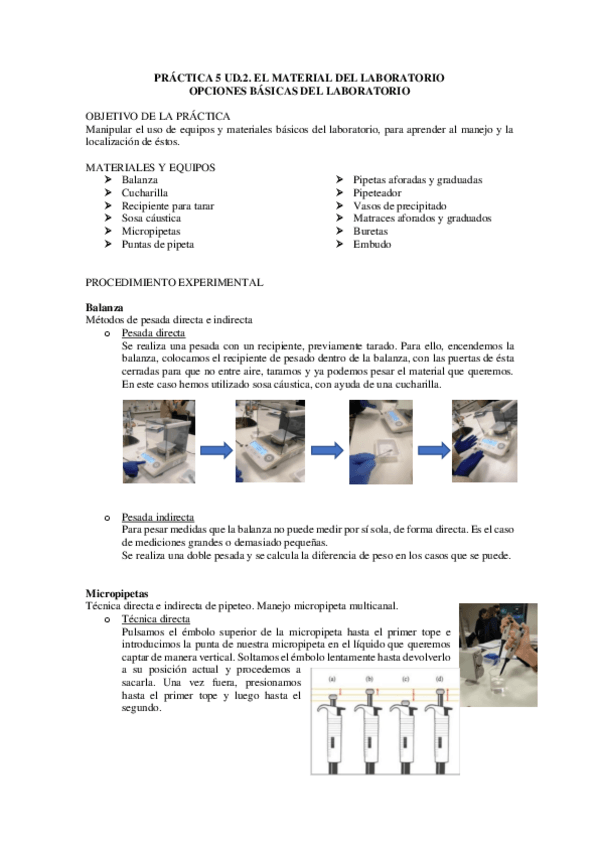 PRÁCTICA 5 UD.2. EL MATERIAL DEL LABORATORIO
OPCIONES BÁSICAS DEL LABORATORIO

OBJETIVO DE LA PRÁCTICA
Manipular el uso de equipos y materiales básicos del laboratorio, para aprender al manejo y la localización de éstos.

MATERIALES Y EQUIPOS
➤ Balanza
➤ Cucharilla
➤ Recipiente para tarar
➤ Sosa cáustica
➤ Micropipetas
➤ Puntas de pipeta

➤ Pipetas aforadas y graduadas
➤ Pipeteador
➤ Vasos de precipitado
➤ Matraces aforados y graduados
➤ Buretas
➤ Embudo

PROCEDIMIENTO EXPERIMENTAL

Balanza
Métodos de pesada directa e indirecta
o Pesada directa
Se realiza una pesada con un recipiente, previamente tarado. Para ello, encendemos la balanza, colocamos el recipiente de pesado dentro de la balanza, con las puertas de ésta cerradas para que no entre aire, taramos y ya podemos pesar el material que queremos. En este caso hemos utilizado sosa cáustica, con ayuda de una cucharilla.

o Pesada indirecta
Para pesar medidas que la balanza no puede medir por sí sola, de forma directa. Es el caso de mediciones grandes o demasiado pequeñas.
Se realiza una doble pesada y se calcula la diferencia de peso en los casos que se puede.

Micropipetas
Técnica directa e indirecta de pipeteo. Manejo micropipeta multicanal.
o Técnica directa
Pulsamos el émbolo superior de la micropipeta hasta el primer tope e introducimos la punta de nuestra micropipeta en el líquido que queremos captar de manera vertical. Soltamos el émbolo lentamente hasta devolverlo a su posición actual y procedemos a sacarla. Una vez fuera, presionamos hasta el primer tope y luego hasta el segundo.

(a) (b) (c) (d)