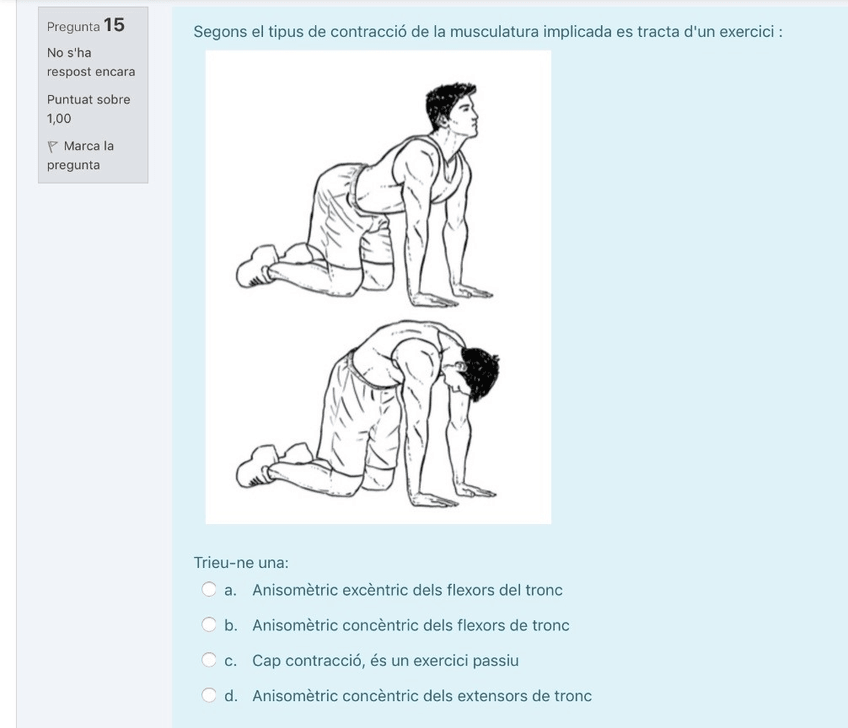 Pregunta 15
No s'ha respost encara
Puntuat sobre 1,00
Marca la pregunta

Segons el tipus de contracció de la musculatura implicada es tracta d'un exercici :

Trieu-ne una:
a. Anisomètric excèntric dels flexors del tronc
b. Anisomètric concèntric dels flexors de tronc
c. Cap contracció, és un exercici passiu
d. Anisomètric concèntric dels extensors de tronc