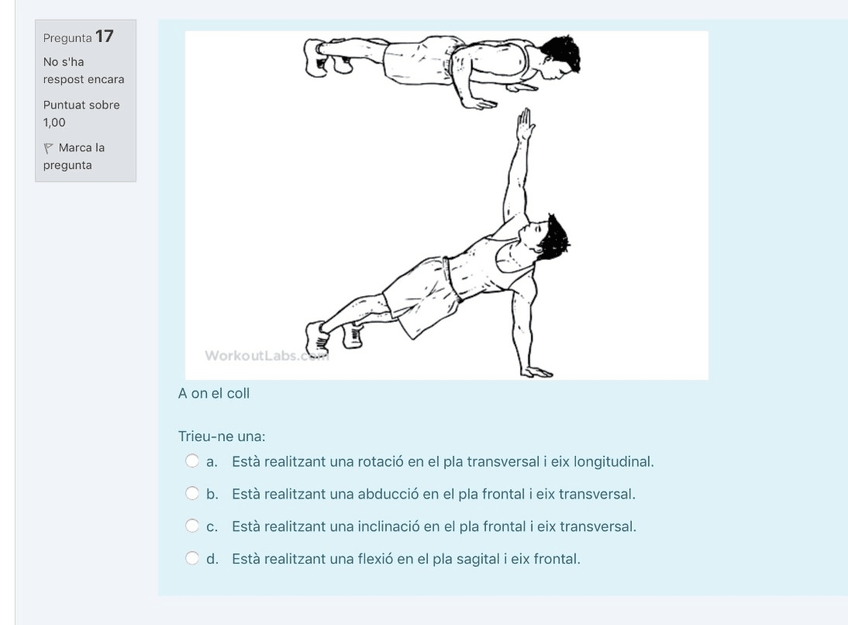 Pregunta 17

No s'ha respost encara

Puntuat sobre 1,00

Marca la pregunta

WorkoutLabs.com

A on el coll

Trieu-ne una:

a. Està realitzant una rotació en el pla transversal i eix longitudinal.

b. Està realitzant una abducció en el pla frontal i eix transversal.

c. Està realitzant una inclinació en el pla frontal i eix transversal.

d. Està realitzant una flexió en el pla sagital i eix frontal.