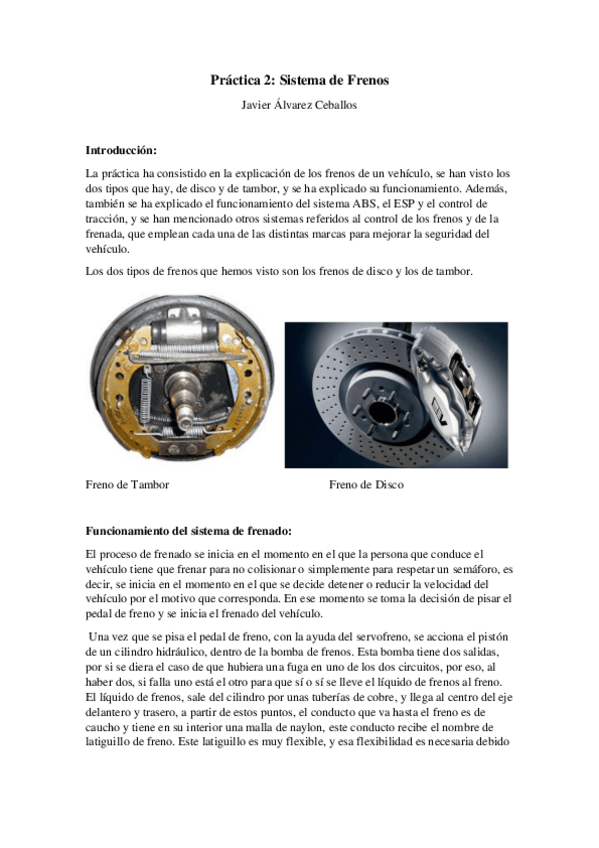 Práctica 2: Sistema de Frenos

Javier Álvarez Ceballos

Introducción:

La práctica ha consistido en la explicación de los frenos de un vehículo, se han visto los dos tipos que hay, de disco y de tambor, y se ha explicado su funcionamiento. Además, también se ha explicado el funcionamiento del sistema ABS, el ESP y el control de tracción, y se han mencionado otros sistemas referidos al control de los frenos y de la frenada, que emplean cada una de las distintas marcas para mejorar la seguridad del vehículo.

Los dos tipos de frenos que hemos visto son los frenos de disco y los de tambor.

Freno de Tambor

Freno de Disco

Funcionamiento del sistema de frenado:

El proceso de frenado se inicia en el momento en el que la persona que conduce el vehículo tiene que frenar para no colisionar o simplemente para respetar un semáforo, es decir, se inicia en el momento en el que se decide detener o reducir la velocidad del vehículo por el motivo que corresponda. En ese momento se toma la decisión de pisar el pedal de freno y se inicia el frenado del vehículo.

Una vez que se pisa el pedal de freno, con la ayuda del servofreno, se acciona el pistón de un cilindro hidráulico, dentro de la bomba de frenos. Esta bomba tiene dos salidas, por si se diera el caso de que hubiera una fuga en uno de los dos circuitos, por eso, al haber dos, si falla uno está el otro para que sí o sí se lleve el líquido de frenos al freno. El líquido de frenos, sale del cilindro por unas tuberías de cobre, y llega al centro del eje delantero y trasero, a partir de estos puntos, el conducto que va hasta el freno es de caucho y tiene en su interior una malla de naylon, este conducto recibe el nombre de latiguillo de freno. Este latiguillo es muy flexible, y esa flexibilidad es necesaria debido