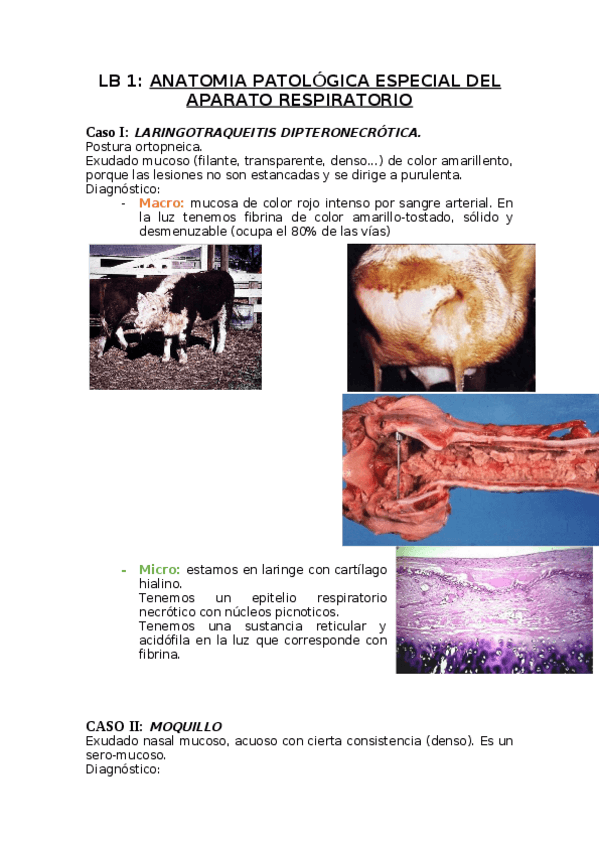 LB 1: ANATOMIA PATOLÓGICA ESPECIAL DEL APARATO RESPIRATORIO

Caso I: LARINGOTRAQUEITIS DIPTERONECRÓTICA.
Postura ortopneica.
Exudado mucoso (filante, transparente, denso...) de color amarillento, porque las lesiones no son estancadas y se dirige a purulenta.
Diagnóstico:

- Macro: mucosa de color rojo intenso por sangre arterial. En la luz tenemos fibrina de color amarillo-tostado, sólido y desmenuzable (ocupa el 80% de las vías)

- Micro: estamos en laringe con cartílago hialino.
Tenemos un epitelio respiratorio necrótico con núcleos picnoticos.
Tenemos una sustancia reticular y acidófila en la luz que corresponde con fibrina.

CASO II: MOQUILLO
Exudado nasal mucoso, acuoso con cierta consistencia (denso). Es un sero-mucoso.
Diagnóstico: