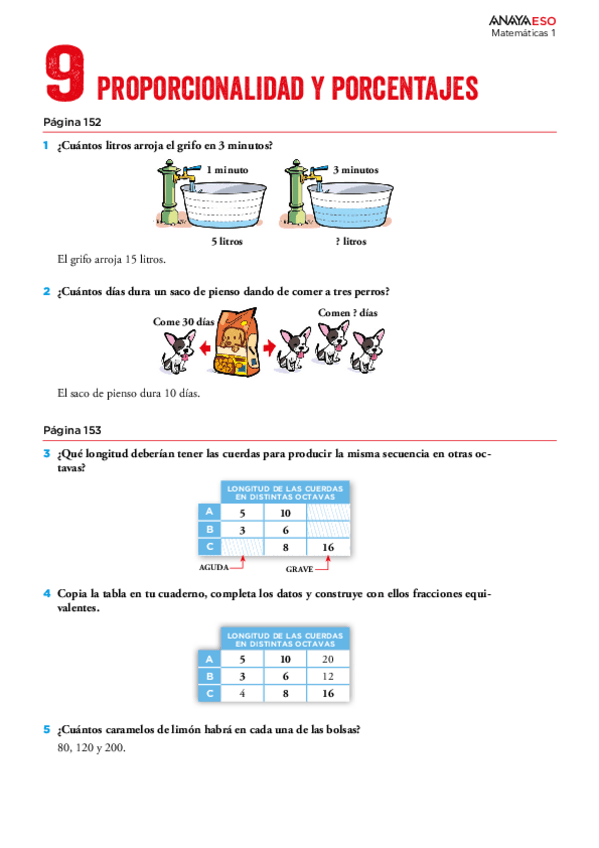 ANAYA ESO
Matemáticas 1

9 PROPORCIONALIDAD Y PORCENTAJES

Página 152

1 ¿Cuántos litros arroja el grifo en 3 minutos?

1 minuto
3 minutos
5 litros
? litros

El grifo arroja 15 litros.

2 ¿Cuántos días dura un saco de pienso dando de comer a tres perros?

Come 30 días
Comen ? días

El saco de pienso dura 10 días.

Página 153

3 ¿Qué longitud deberían tener las cuerdas para producir la misma secuencia en otras octavas?

| | LONGITUD DE LAS CUERDAS EN DISTINTAS OCTAVAS | | |
|---|---|---|---|
| A | 5 | 10 | |
| B | 3 | 6 | |
| C | | 8 | 16 |

AGUDA
GRAVE

4 Copia la tabla en tu cuaderno, completa los datos y construye con ellos fracciones equivalentes.

| | LONGITUD DE LAS CUERDAS EN DISTINTAS OCTAVAS | | |
|---|---|---|---|
| A | 5 | 10 | 20 |
| B | 3 | 6 | 12 |
| C | 4 | 8 | 16 |

5 ¿Cuántos caramelos de limón habrá en cada una de las bolsas?
80, 120 y 200.