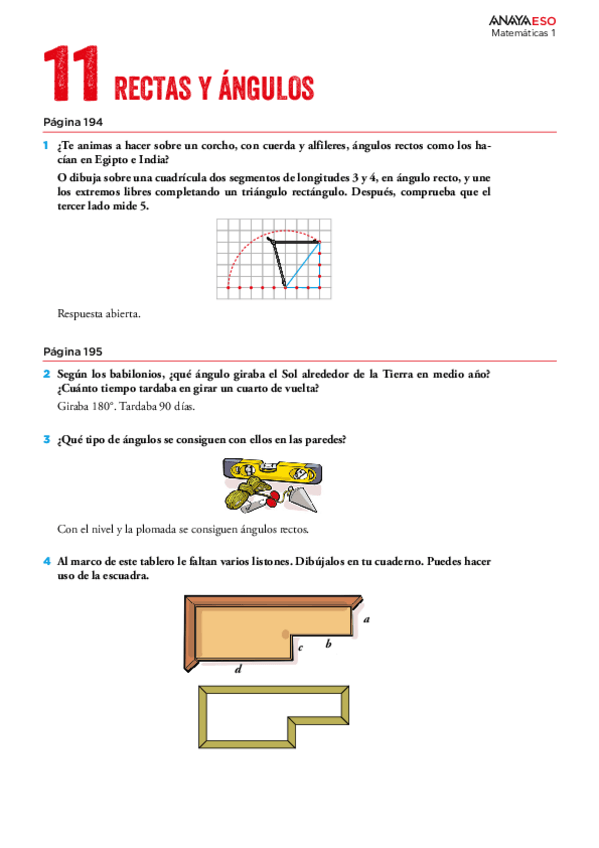 ANAYA ESO
Matemáticas 1

11 RECTAS Y ÁNGULOS

Página 194

1 ¿Te animas a hacer sobre un corcho, con cuerda y alfileres, ángulos rectos como los hacían en Egipto e India?

O dibuja sobre una cuadrícula dos segmentos de longitudes 3 y 4, en ángulo recto, y une los extremos libres completando un triángulo rectángulo. Después, comprueba que el tercer lado mide 5.

Respuesta abierta.

Página 195

2 Según los babilonios, ¿qué ángulo giraba el Sol alrededor de la Tierra en medio año? ¿Cuánto tiempo tardaba en girar un cuarto de vuelta?

Giraba 180°. Tardaba 90 días.

3 ¿Qué tipo de ángulos se consiguen con ellos en las paredes?

Con el nivel y la plomada se consiguen ángulos rectos.

4 Al marco de este tablero le faltan varios listones. Dibújalos en tu cuaderno. Puedes hacer uso de la escuadra.

a
b
c
d