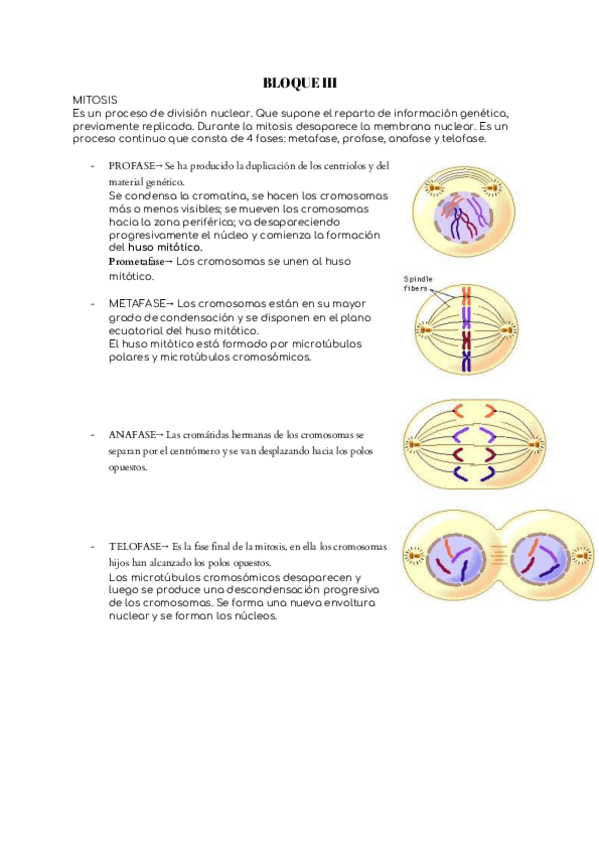 BLOQUE III

MITOSIS
Es un proceso de división nuclear. Que supone el reparto de información genética, previamente replicada. Durante la mitosis desaparece la membrana nuclear. Es un proceso continuo que consta de 4 fases: metafase, profase, anafase y telofase.

- PROFASE→ Se ha producido la duplicación de los centriolos y del material genético.
Se condensa la cromatina, se hacen los cromosomas más o menos visibles; se mueven los cromosomas hacia la zona periférica; va desapareciendo progresivamente el núcleo y comienza la formación del huso mitótico.
Prometafase→ Los cromosomas se unen al huso mitótico.

Spindle fibers

- METAFASE→ Los cromosomas están en su mayor grado de condensación y se disponen en el plano ecuatorial del huso mitótico.
El huso mitótico está formado por microtúbulos polares y microtúbulos cromosómicos.

- ANAFASE→ Las cromátidas hermanas de los cromosomas se separan por el centrómero y se van desplazando hacia los polos opuestos.

- TELOFASE→ Es la fase final de la mitosis, en ella los cromosomas hijos han alcanzado los polos opuestos.
Los microtúbulos cromosómicos desaparecen y luego se produce una descondensación progresiva de los cromosomas. Se forma una nueva envoltura nuclear y se forman los núcleos.