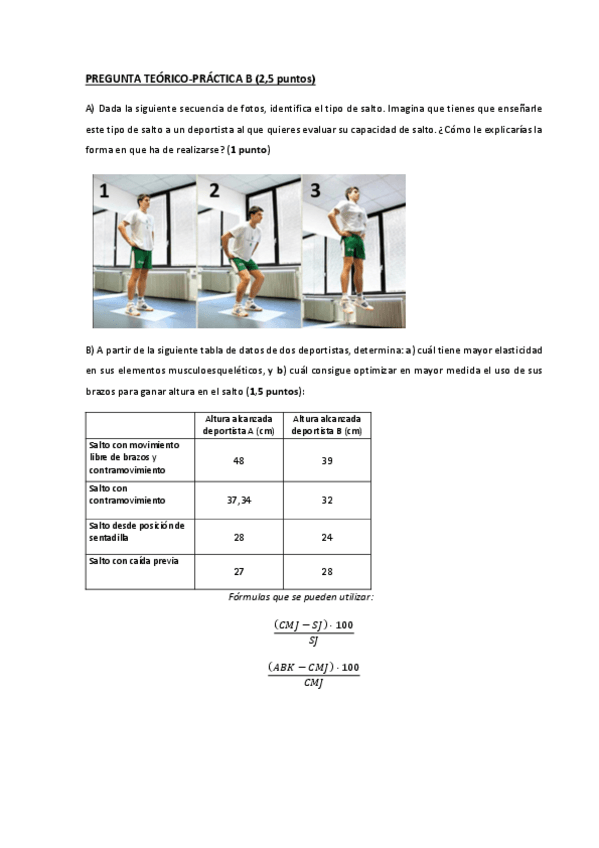 PREGUNTA TEÓRICO-PRÁCTICA B (2,5 puntos)

A) Dada la siguiente secuencia de fotos, identifica el tipo de salto. Imagina que tienes que enseñarle este tipo de salto a un deportista al que quieres evaluar su capacidad de salto. ¿Cómo le explicarías la forma en que ha de realizarse? (1 punto)

1 2 3

B) A partir de la siguiente tabla de datos de dos deportistas, determina: a) cuál tiene mayor elasticidad en sus elementos musculoesqueléticos, y b) cuál consigue optimizar en mayor medida el uso de sus brazos para ganar altura en el salto (1,5 puntos):

| | Altura alcanzada deportista A (cm) | Altura alcanzada deportista B (cm) |
|---|---|---|
| Salto con movimiento libre de brazos y contramovimiento | 48 | 39 |
| Salto con contramovimiento | 37,34 | 32 |
| Salto desde posición de sentadilla | 28 | 24 |
| Salto con caída previa | 27 | 28 |

Fórmulas que se pueden utilizar:

$\frac{(CMJ - SJ) \cdot 100}{SJ}$

$\frac{(ABK - CMJ) \cdot 100}{CMJ}$