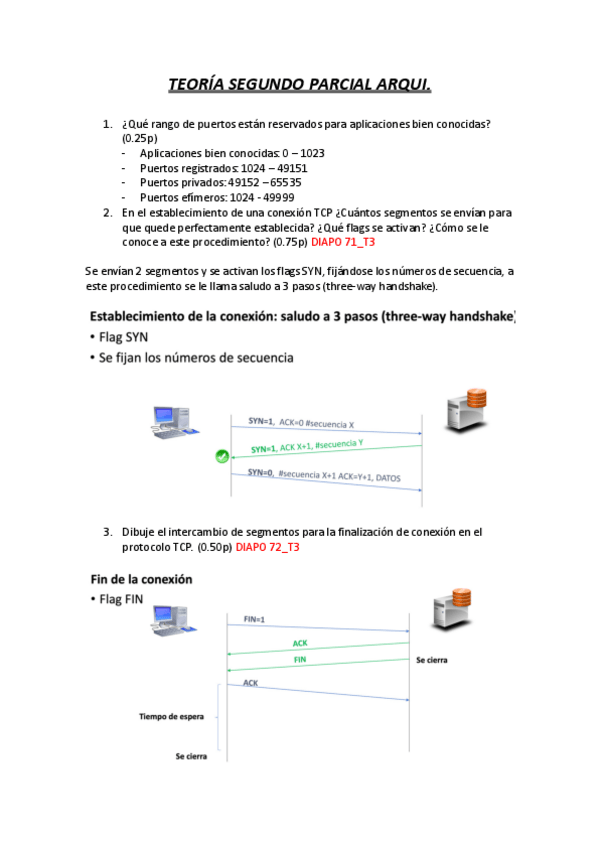 TEORÍA SEGUNDO PARCIAL ARQUI.

1. ¿Qué rango de puertos están reservados para aplicaciones bien conocidas? (0.25p)
- Aplicaciones bien conocidas: 0 – 1023
- Puertos registrados: 1024 – 49151
- Puertos privados: 49152 – 65535
- Puertos efímeros: 1024 - 49999

2. En el establecimiento de una conexión TCP ¿Cuántos segmentos se envían para que quede perfectamente establecida? ¿Qué flags se activan? ¿Cómo se le conoce a este procedimiento? (0.75p) DIAPO 71_T3

Se envían 2 segmentos y se activan los flags SYN, fijándose los números de secuencia, a este procedimiento se le llama saludo a 3 pasos (three-way handshake).

Establecimiento de la conexión: saludo a 3 pasos (three-way handshake)
• Flag SYN
• Se fijan los números de secuencia

SYN=1, ACK=0 #secuencia X
SYN=1, ACK X+1, #secuencia Y
SYN=0, #secuencia X+1 ACK=Y+1, DATOS

3. Dibuje el intercambio de segmentos para la finalización de conexión en el protocolo TCP. (0.50p) DIAPO 72_T3

Fin de la conexión
• Flag FIN

FIN=1
ACK
FIN
Se cierra
ACK
Tiempo de espera
Se cierra