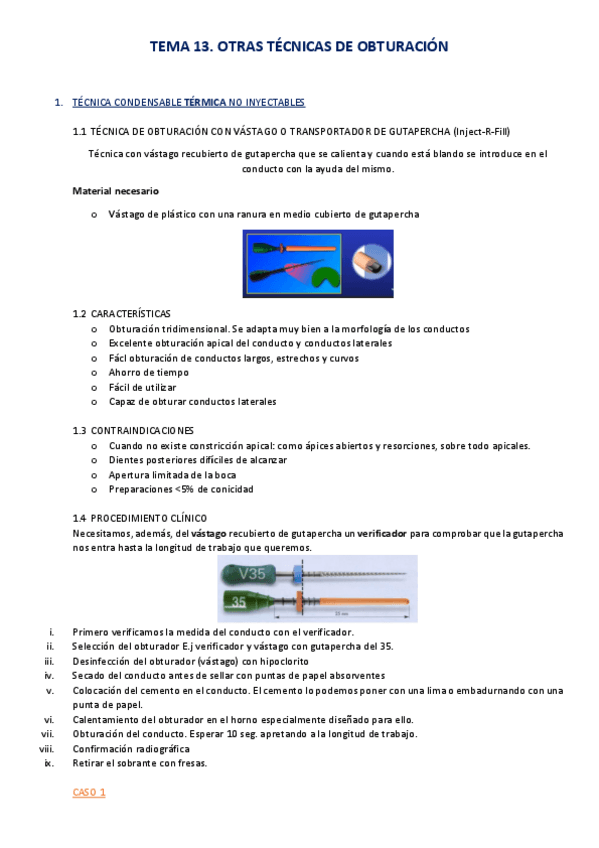 TEMA 13. OTRAS TÉCNICAS DE OBTURACIÓN

1. TÉCNICA CONDENSABLE TÉRMICA NO INYECTABLES

1.1 TÉCNICA DE OBTURACIÓN CON VÁSTAGO O TRANSPORTADOR DE GUTAPERCHA (Inject-R-Fill)

Técnica con vástago recubierto de gutapercha que se calienta y cuando está blando se introduce en el conducto con la ayuda del mismo.

Material necesario

o Vástago de plástico con una ranura en medio cubierto de gutapercha

1.2 CARACTERÍSTICAS
o Obturación tridimensional. Se adapta muy bien a la morfología de los conductos
o Excelente obturación apical del conducto y conductos laterales
o Fácl obturación de conductos largos, estrechos y curvos
o Ahorro de tiempo
o Fácil de utilizar
o Capaz de obturar conductos laterales

1.3 CONTRAINDICACIONES
o Cuando no existe constricción apical: como ápices abiertos y resorciones, sobre todo apicales.
o Dientes posteriores difíciles de alcanzar
o Apertura limitada de la boca
o Preparaciones <5% de conicidad

1.4 PROCEDIMIENTO CLÍNICO
Necesitamos, además, del vástago recubierto de gutapercha un verificador para comprobar que la gutapercha nos entra hasta la longitud de trabajo que queremos.

V35
35

i. Primero verificamos la medida del conducto con el verificador.
ii. Selección del obturador E.j verificador y vástago con gutapercha del 35.
iii. Desinfección del obturador (vástago) con hipoclorito
iv. Secado del conducto antes de sellar con puntas de papel absorventes
v. Colocación del cemento en el conducto. El cemento lo podemos poner con una lima o embadurnando con una punta de papel.
vi. Calentamiento del obturador en el horno especialmente diseñado para ello.
vii. Obturación del conducto. Esperar 10 seg. apretando a la longitud de trabajo.
viii. Confirmación radiográfica
ix. Retirar el sobrante con fresas.

CASO 1