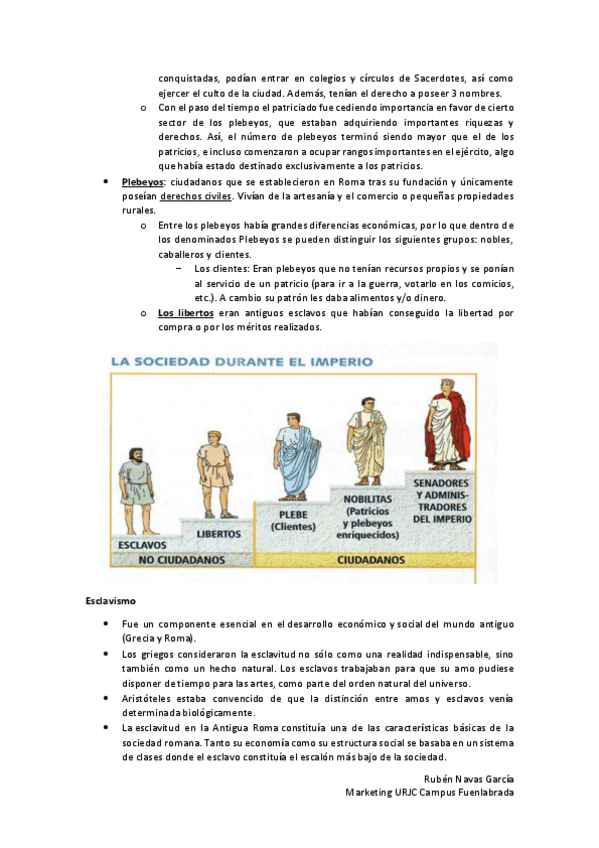 conquistadas, podían entrar en colegios y círculos de Sacerdotes, así como ejercer el culto de la ciudad. Además, tenían el derecho a poseer 3 nombres.

o Con el paso del tiempo el patriciado fue cediendo importancia en favor de cierto sector de los plebeyos, que estaban adquiriendo importantes riquezas y derechos. Así, el número de plebeyos terminó siendo mayor que el de los patricios, e incluso comenzaron a ocupar rangos importantes en el ejército, algo que había estado destinado exclusivamente a los patricios.

• Plebeyos: ciudadanos que se establecieron en Roma tras su fundación y únicamente poseían derechos civiles. Vivían de la artesanía y el comercio o pequeñas propiedades rurales.

o Entre los plebeyos había grandes diferencias económicas, por lo que dentro de los denominados Plebeyos se pueden distinguir los siguientes grupos: nobles, caballeros y clientes.

– Los clientes: Eran plebeyos que no tenían recursos propios y se ponían al servicio de un patricio (para ir a la guerra, votarlo en los comicios, etc.). A cambio su patrón les daba alimentos y/o dinero.

o Los libertos eran antiguos esclavos que habían conseguido la libertad por compra o por los méritos realizados.

LA SOCIEDAD DURANTE EL IMPERIO

ESCLAVOS
LIBERTOS
PLEBE (Clientes)
NOBILITAS (Patricios y plebeyos enriquecidos)
SENADORES Y ADMINISTRADORES DEL IMPERIO
NO CIUDADANOS
CIUDADANOS

Esclavismo

• Fue un componente esencial en el desarrollo económico y social del mundo antiguo (Grecia y Roma).
• Los griegos consideraron la esclavitud no sólo como una realidad indispensable, sino también como un hecho natural. Los esclavos trabajaban para que su amo pudiese disponer de tiempo para las artes, como parte del orden natural del universo.
• Aristóteles estaba convencido de que la distinción entre amos y esclavos venía determinada biológicamente.
• La esclavitud en la Antigua Roma constituía una de las características básicas de la sociedad romana. Tanto su economía como su estructura social se basaba en un sistema de clases donde el esclavo constituía el escalón más bajo de la sociedad.

Rubén Navas García
Marketing URJC Campus Fuenlabrada