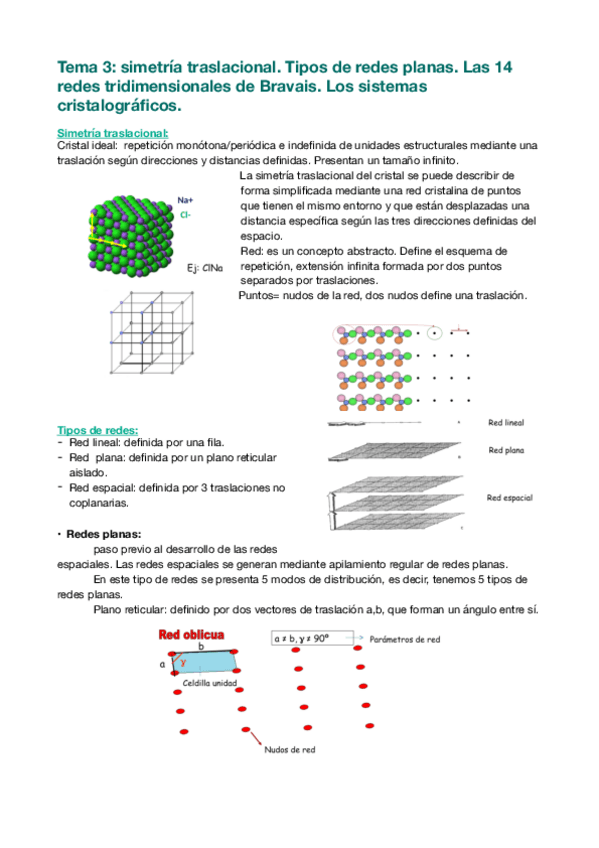 Tema 3: simetría traslacional. Tipos de redes planas. Las 14 redes tridimensionales de Bravais. Los sistemas cristalográficos.

Simetría traslacional:
Cristal ideal: repetición monótona/periódica e indefinida de unidades estructurales mediante una traslación según direcciones y distancias definidas. Presentan un tamaño infinito.

Na+
Cl-
Ej: ClNa

La simetría traslacional del cristal se puede describir de forma simplificada mediante una red cristalina de puntos que tienen el mismo entorno y que están desplazadas una distancia específica según las tres direcciones definidas del espacio.
Red: es un concepto abstracto. Define el esquema de repetición, extensión infinita formada por dos puntos separados por traslaciones.
Puntos= nudos de la red, dos nudos define una traslación.

Tipos de redes:
- Red lineal: definida por una fila.
- Red plana: definida por un plano reticular aislado.
- Red espacial: definida por 3 traslaciones no coplanarias.

Red lineal
Red plana
Red espacial

• Redes planas:
paso previo al desarrollo de las redes espaciales. Las redes espaciales se generan mediante apilamiento regular de redes planas.
En este tipo de redes se presenta 5 modos de distribución, es decir, tenemos 5 tipos de redes planas.
Plano reticular: definido por dos vectores de traslación a,b, que forman un ángulo entre sí.

Red oblicua
$a \neq b, \gamma \neq 90°$
Parámetros de red
b
a
γ
Celdilla unidad
Nudos de red