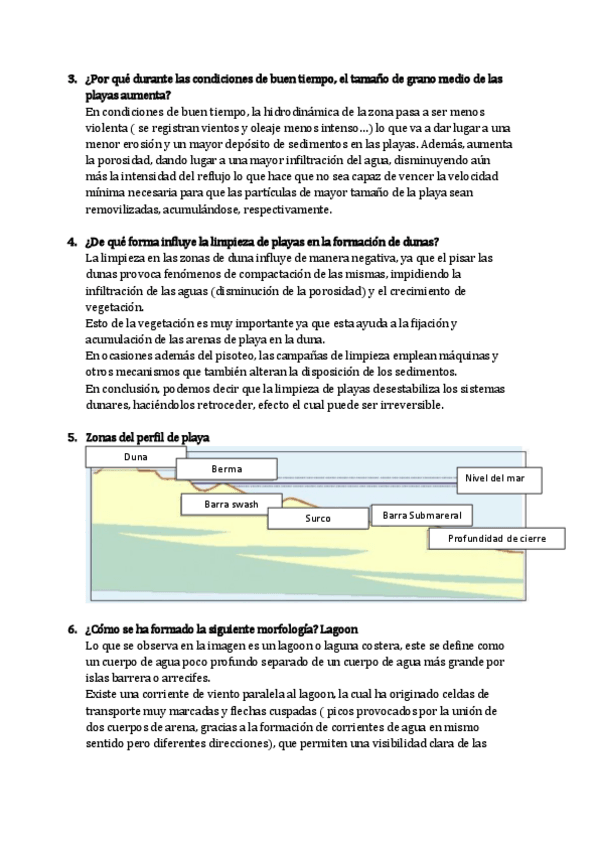 3. ¿Por qué durante las condiciones de buen tiempo, el tamaño de grano medio de las playas aumenta?
En condiciones de buen tiempo, la hidrodinámica de la zona pasa a ser menos violenta ( se registran vientos y oleaje menos intenso…) lo que va a dar lugar a una menor erosión y un mayor depósito de sedimentos en las playas. Además, aumenta la porosidad, dando lugar a una mayor infiltración del agua, disminuyendo aún más la intensidad del reflujo lo que hace que no sea capaz de vencer la velocidad mínima necesaria para que las partículas de mayor tamaño de la playa sean removilizadas, acumulándose, respectivamente.

4. ¿De qué forma influye la limpieza de playas en la formación de dunas?
La limpieza en las zonas de duna influye de manera negativa, ya que el pisar las dunas provoca fenómenos de compactación de las mismas, impidiendo la infiltración de las aguas (disminución de la porosidad) y el crecimiento de vegetación.
Esto de la vegetación es muy importante ya que esta ayuda a la fijación y acumulación de las arenas de playa en la duna.
En ocasiones además del pisoteo, las campañas de limpieza emplean máquinas y otros mecanismos que también alteran la disposición de los sedimentos.
En conclusión, podemos decir que la limpieza de playas desestabiliza los sistemas dunares, haciéndolos retroceder, efecto el cual puede ser irreversible.

5. Zonas del perfil de playa

Duna
Berma
Nivel del mar
Barra swash
Surco
Barra Submareral
Profundidad de cierre

6. ¿Cómo se ha formado la siguiente morfología? Lagoon
Lo que se observa en la imagen es un lagoon o laguna costera, este se define como un cuerpo de agua poco profundo separado de un cuerpo de agua más grande por islas barrera o arrecifes.
Existe una corriente de viento paralela al lagoon, la cual ha originado celdas de transporte muy marcadas y flechas cuspadas ( picos provocados por la unión de dos cuerpos de arena, gracias a la formación de corrientes de agua en mismo sentido pero diferentes direcciones), que permiten una visibilidad clara de las