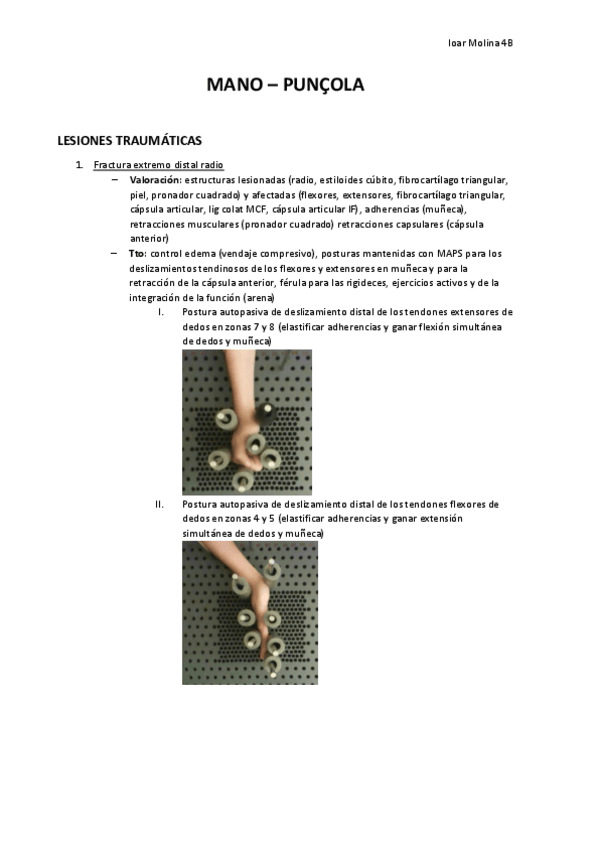 Ioar Molina 4B

MANO – PUNÇOLA

LESIONES TRAUMÁTICAS

1. Fractura extremo distal radio

– Valoración: estructuras lesionadas (radio, estiloides cúbito, fibrocartílago triangular, piel, pronador cuadrado) y afectadas (flexores, extensores, fibrocartílago triangular, cápsula articular, lig colat MCF, cápsula articular IF), adherencias (muñeca), retracciones musculares (pronador cuadrado) retracciones capsulares (cápsula anterior)

– Tto: control edema (vendaje compresivo), posturas mantenidas con MAPS para los deslizamientos tendinosos de los flexores y extensores en muñeca y para la retracción de la cápsula anterior, férula para las rigideces, ejercicios activos y de la integración de la función (arena)

I. Postura autopasiva de deslizamiento distal de los tendones extensores de dedos en zonas 7 y 8 (elastificar adherencias y ganar flexión simultánea de dedos y muñeca)

II. Postura autopasiva de deslizamiento distal de los tendones flexores de dedos en zonas 4 y 5 (elastificar adherencias y ganar extensión simultánea de dedos y muñeca)