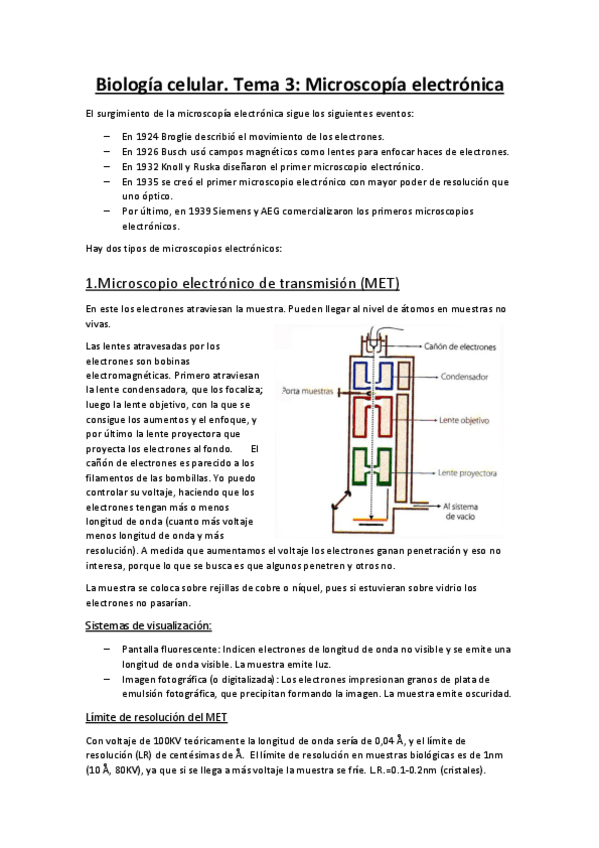 Biología celular. Tema 3: Microscopía electrónica

El surgimiento de la microscopía electrónica sigue los siguientes eventos:

– En 1924 Broglie describió el movimiento de los electrones.
– En 1926 Busch usó campos magnéticos como lentes para enfocar haces de electrones.
– En 1932 Knoll y Ruska diseñaron el primer microscopio electrónico.
– En 1935 se creó el primer microscopio electrónico con mayor poder de resolución que uno óptico.
– Por último, en 1939 Siemens y AEG comercializaron los primeros microscopios electrónicos.

Hay dos tipos de microscopios electrónicos:

1.Microscopio electrónico de transmisión (MET)

En este los electrones atraviesan la muestra. Pueden llegar al nivel de átomos en muestras no vivas.

Las lentes atravesadas por los electrones son bobinas electromagnéticas. Primero atraviesan la lente condensadora, que los focaliza; luego la lente objetivo, con la que se consigue los aumentos y el enfoque, y por último la lente proyectora que proyecta los electrones al fondo. El cañón de electrones es parecido a los filamentos de las bombillas. Yo puedo controlar su voltaje, haciendo que los electrones tengan más o menos longitud de onda (cuanto más voltaje menos longitud de onda y más resolución). A medida que aumentamos el voltaje los electrones ganan penetración y eso no interesa, porque lo que se busca es que algunos penetren y otros no.

Cañón de electrones
Condensador
Porta muestras
Lente objetivo
Lente proyectora
Al sistema de vacío

La muestra se coloca sobre rejillas de cobre o níquel, pues si estuvieran sobre vidrio los electrones no pasarían.

Sistemas de visualización:

– Pantalla fluorescente: Indicen electrones de longitud de onda no visible y se emite una longitud de onda visible. La muestra emite luz.
– Imagen fotográfica (o digitalizada): Los electrones impresionan granos de plata de emulsión fotográfica, que precipitan formando la imagen. La muestra emite oscuridad.

Límite de resolución del MET

Con voltaje de 100KV teóricamente la longitud de onda sería de 0,04 Å, y el límite de resolución (LR) de centésimas de Å. El límite de resolución en muestras biológicas es de 1nm (10 Å, 80KV), ya que si se llega a más voltaje la muestra se fríe. L.R.=0.1-0.2nm (cristales).