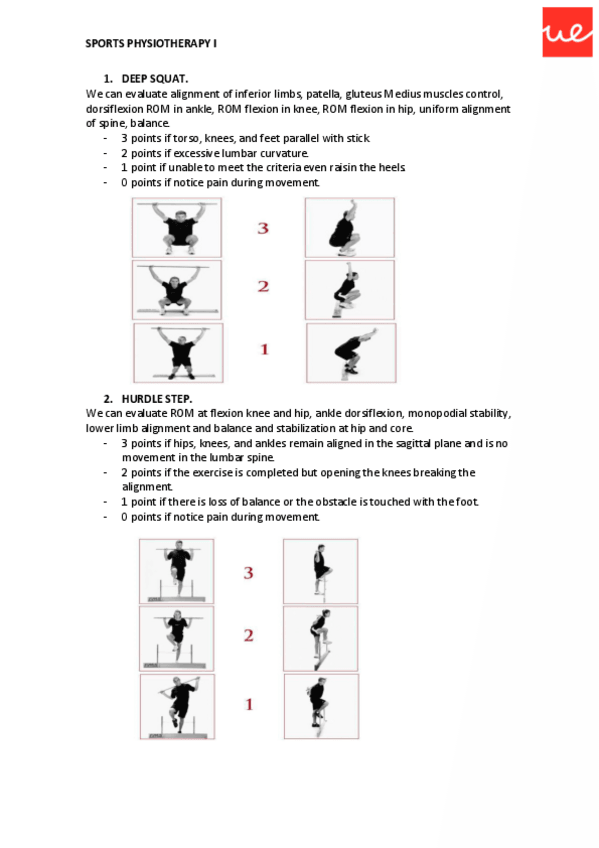 ue

SPORTS PHYSIOTHERAPY I

1. DEEP SQUAT.

We can evaluate alignment of inferior limbs, patella, gluteus Medius muscles control, dorsiflexion ROM in ankle, ROM flexion in knee, ROM flexion in hip, uniform alignment of spine, balance.

- 3 points if torso, knees, and feet parallel with stick.
- 2 points if excessive lumbar curvature.
- 1 point if unable to meet the criteria even raisin the heels.
- 0 points if notice pain during movement.

3

2

1

2. HURDLE STEP.

We can evaluate ROM at flexion knee and hip, ankle dorsiflexion, monopodial stability, lower limb alignment and balance and stabilization at hip and core.

- 3 points if hips, knees, and ankles remain aligned in the sagittal plane and is no movement in the lumbar spine.
- 2 points if the exercise is completed but opening the knees breaking the alignment.
- 1 point if there is loss of balance or the obstacle is touched with the foot.
- 0 points if notice pain during movement.

3

2

1