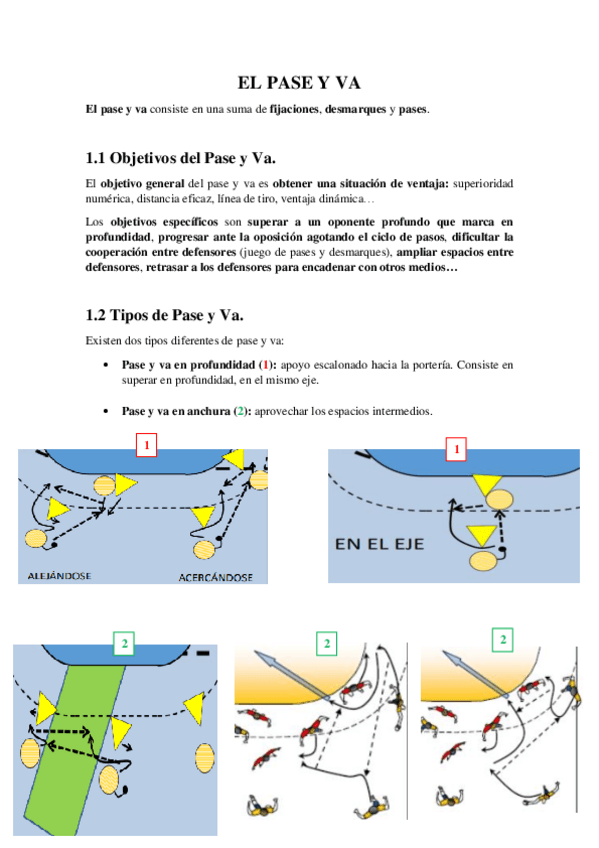 EL PASE Y VA

El pase y va consiste en una suma de fijaciones, desmarques y pases.

1.1 Objetivos del Pase y Va.

El objetivo general del pase y va es obtener una situación de ventaja: superioridad numérica, distancia eficaz, línea de tiro, ventaja dinámica…

Los objetivos específicos son superar a un oponente profundo que marca en profundidad, progresar ante la oposición agotando el ciclo de pasos, dificultar la cooperación entre defensores (juego de pases y desmarques), ampliar espacios entre defensores, retrasar a los defensores para encadenar con otros medios…

1.2 Tipos de Pase y Va.

Existen dos tipos diferentes de pase y va:

• Pase y va en profundidad (1): apoyo escalonado hacia la portería. Consiste en superar en profundidad, en el mismo eje.

• Pase y va en anchura (2): aprovechar los espacios intermedios.

1

ALEJÁNDOSE

ACERCÁNDOSE

1

EN EL EJE

2

2

2