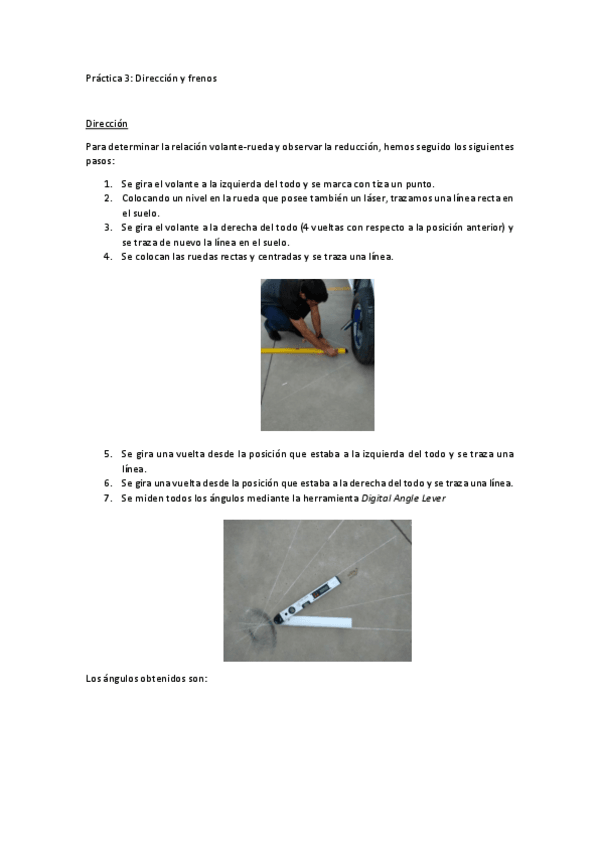 Práctica 3: Dirección y frenos

Dirección

Para determinar la relación volante-rueda y observar la reducción, hemos seguido los siguientes pasos:

1. Se gira el volante a la izquierda del todo y se marca con tiza un punto.
2. Colocando un nivel en la rueda que posee también un láser, trazamos una línea recta en el suelo.
3. Se gira el volante a la derecha del todo (4 vueltas con respecto a la posición anterior) y se traza de nuevo la línea en el suelo.
4. Se colocan las ruedas rectas y centradas y se traza una línea.

5. Se gira una vuelta desde la posición que estaba a la izquierda del todo y se traza una línea.
6. Se gira una vuelta desde la posición que estaba a la derecha del todo y se traza una línea.
7. Se miden todos los ángulos mediante la herramienta Digital Angle Lever

Los ángulos obtenidos son: