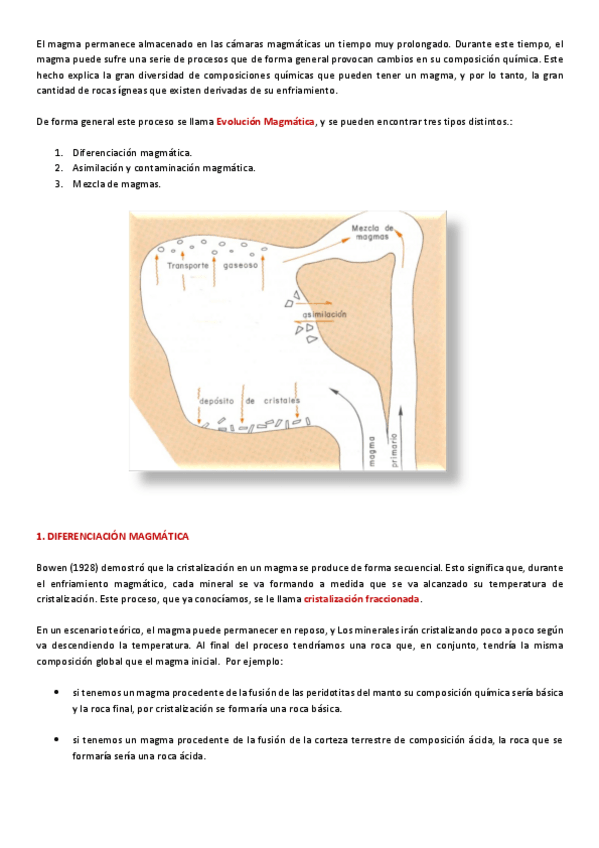 El magma permanece almacenado en las cámaras magmáticas un tiempo muy prolongado. Durante este tiempo, el magma puede sufre una serie de procesos que de forma general provocan cambios en su composición química. Este hecho explica la gran diversidad de composiciones químicas que pueden tener un magma, y por lo tanto, la gran cantidad de rocas ígneas que existen derivadas de su enfriamiento.

De forma general este proceso se llama Evolución Magmática, y se pueden encontrar tres tipos distintos.:

1. Diferenciación magmática.
2. Asimilación y contaminación magmática.
3. Mezcla de magmas.

Mezcla de magmas

Transporte gaseoso

asimilación

depósito de cristales

magma primario

1. DIFERENCIACIÓN MAGMÁTICA

Bowen (1928) demostró que la cristalización en un magma se produce de forma secuencial. Esto significa que, durante el enfriamiento magmático, cada mineral se va formando a medida que se va alcanzado su temperatura de cristalización. Este proceso, que ya conocíamos, se le llama cristalización fraccionada.

En un escenario teórico, el magma puede permanecer en reposo, y Los minerales irán cristalizando poco a poco según va descendiendo la temperatura. Al final del proceso tendríamos una roca que, en conjunto, tendría la misma composición global que el magma inicial. Por ejemplo:

• si tenemos un magma procedente de la fusión de las peridotitas del manto su composición química sería básica y la roca final, por cristalización se formaría una roca básica.

• si tenemos un magma procedente de la fusión de la corteza terrestre de composición ácida, la roca que se formaría sería una roca ácida.