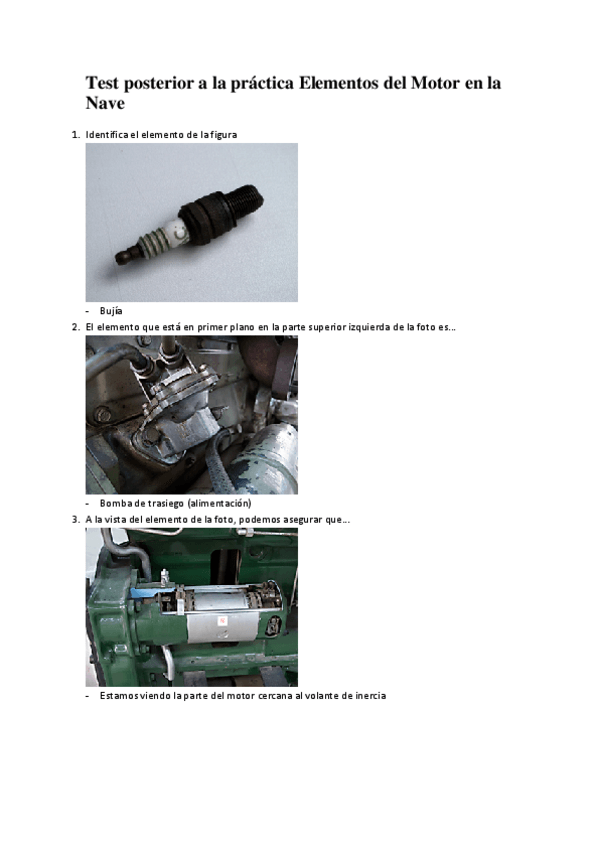 Test posterior a la práctica Elementos del Motor en la Nave

1. Identifica el elemento de la figura

- Bujía

2. El elemento que está en primer plano en la parte superior izquierda de la foto es…

- Bomba de trasiego (alimentación)

3. A la vista del elemento de la foto, podemos asegurar que…

- Estamos viendo la parte del motor cercana al volante de inercia