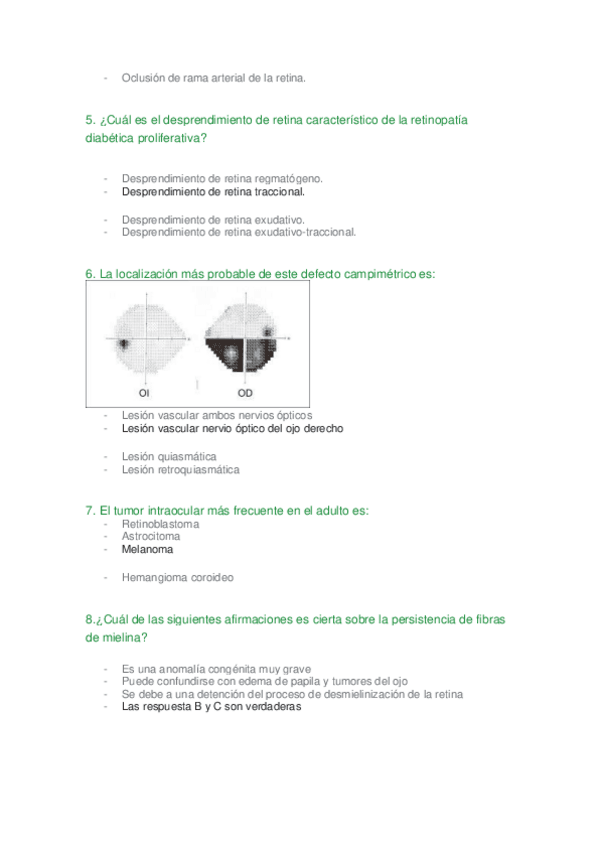 - Oclusión de rama arterial de la retina.

5. ¿Cuál es el desprendimiento de retina característico de la retinopatía diabética proliferativa?

- Desprendimiento de retina regmatógeno.
- Desprendimiento de retina traccional.

- Desprendimiento de retina exudativo.
- Desprendimiento de retina exudativo-traccional.

6. La localización más probable de este defecto campimétrico es:

OI OD

- Lesión vascular ambos nervios ópticos
- Lesión vascular nervio óptico del ojo derecho

- Lesión quiasmática
- Lesión retroquiasmática

7. El tumor intraocular más frecuente en el adulto es:
- Retinoblastoma
- Astrocitoma
- Melanoma

- Hemangioma coroideo

8.¿Cuál de las siguientes afirmaciones es cierta sobre la persistencia de fibras de mielina?

- Es una anomalía congénita muy grave
- Puede confundirse con edema de papila y tumores del ojo
- Se debe a una detención del proceso de desmielinización de la retina
- Las respuesta B y C son verdaderas