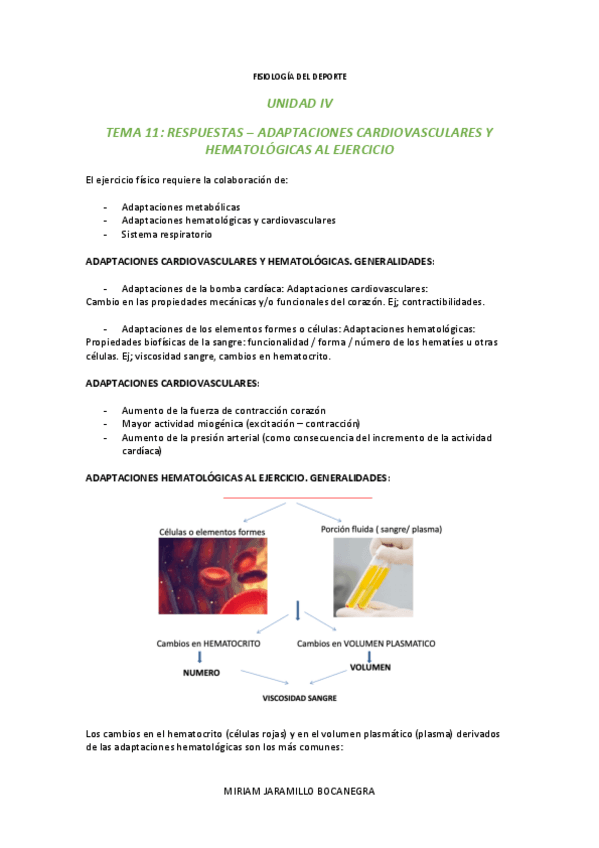 FISIOLOGÍA DEL DEPORTE

UNIDAD IV

TEMA 11: RESPUESTAS – ADAPTACIONES CARDIOVASCULARES Y HEMATOLÓGICAS AL EJERCICIO

El ejercicio físico requiere la colaboración de:

- Adaptaciones metabólicas
- Adaptaciones hematológicas y cardiovasculares
- Sistema respiratorio

ADAPTACIONES CARDIOVASCULARES Y HEMATOLÓGICAS. GENERALIDADES:

- Adaptaciones de la bomba cardíaca: Adaptaciones cardiovasculares:
Cambio en las propiedades mecánicas y/o funcionales del corazón. Ej; contractibilidades.

- Adaptaciones de los elementos formes o células: Adaptaciones hematológicas:
Propiedades biofísicas de la sangre: funcionalidad / forma / número de los hematíes u otras células. Ej; viscosidad sangre, cambios en hematocrito.

ADAPTACIONES CARDIOVASCULARES:

- Aumento de la fuerza de contracción corazón
- Mayor actividad miogénica (excitación – contracción)
- Aumento de la presión arterial (como consecuencia del incremento de la actividad cardíaca)

ADAPTACIONES HEMATOLÓGICAS AL EJERCICIO. GENERALIDADES:

Células o elementos formes

Porción fluida ( sangre/ plasma)

Cambios en HEMATOCRITO

Cambios en VOLUMEN PLASMATICO

NUMERO

VOLUMEN

VISCOSIDAD SANGRE

Los cambios en el hematocrito (células rojas) y en el volumen plasmático (plasma) derivados de las adaptaciones hematológicas son los más comunes:

MIRIAM JARAMILLO BOCANEGRA