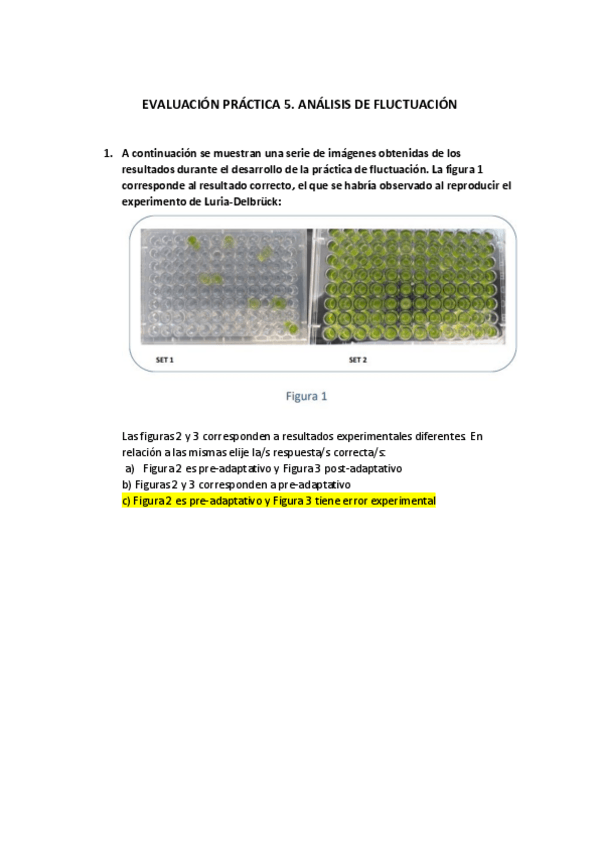 EVALUACIÓN PRÁCTICA 5. ANÁLISIS DE FLUCTUACIÓN

1. A continuación se muestran una serie de imágenes obtenidas de los resultados durante el desarrollo de la práctica de fluctuación. La figura 1 corresponde al resultado correcto, el que se habría observado al reproducir el experimento de Luria-Delbrück:

SET 1

SET 2

Figura 1

Las figuras 2 y 3 corresponden a resultados experimentales diferentes. En relación a las mismas elije la/s respuesta/s correcta/s:
a) Figura 2 es pre-adaptativo y Figura 3 post-adaptativo
b) Figuras 2 y 3 corresponden a pre-adaptativo
c) Figura 2 es pre-adaptativo y Figura 3 tiene error experimental