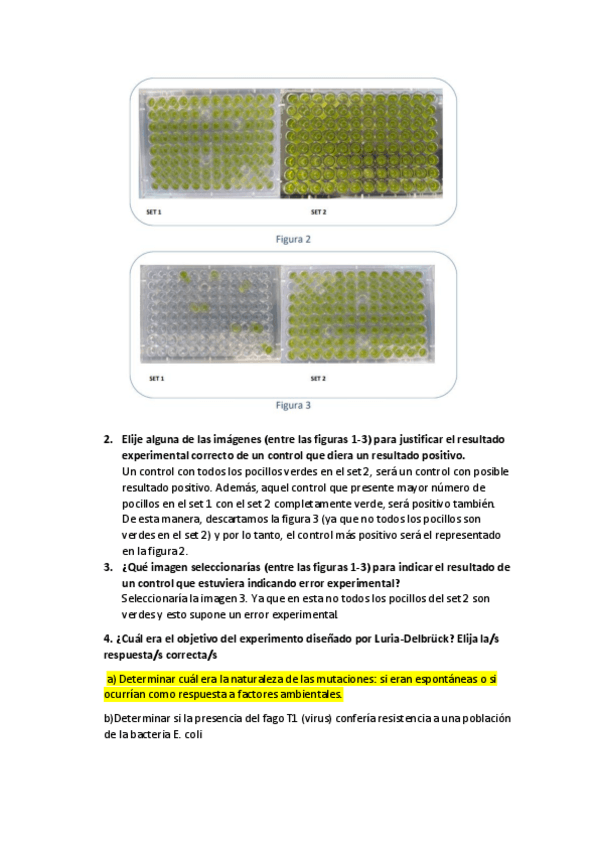 SET 1

SET 2

Figura 2

SET 1

SET 2

Figura 3

2. Elije alguna de las imágenes (entre las figuras 1-3) para justificar el resultado experimental correcto de un control que diera un resultado positivo.

Un control con todos los pocillos verdes en el set 2, será un control con posible resultado positivo. Además, aquel control que presente mayor número de pocillos en el set 1 con el set 2 completamente verde, será positivo también. De esta manera, descartamos la figura 3 (ya que no todos los pocillos son verdes en el set 2) y por lo tanto, el control más positivo será el representado en la figura 2.

3. ¿Qué imagen seleccionarías (entre las figuras 1-3) para indicar el resultado de un control que estuviera indicando error experimental?

Seleccionaría la imagen 3. Ya que en esta no todos los pocillos del set 2 son verdes y esto supone un error experimental.

4. ¿Cuál era el objetivo del experimento diseñado por Luria-Delbrück? Elija la/s respuesta/s correcta/s

a) Determinar cuál era la naturaleza de las mutaciones: si eran espontáneas o si ocurrían como respuesta a factores ambientales.

b)Determinar si la presencia del fago T1 (virus) confería resistencia a una población de la bacteria E. coli