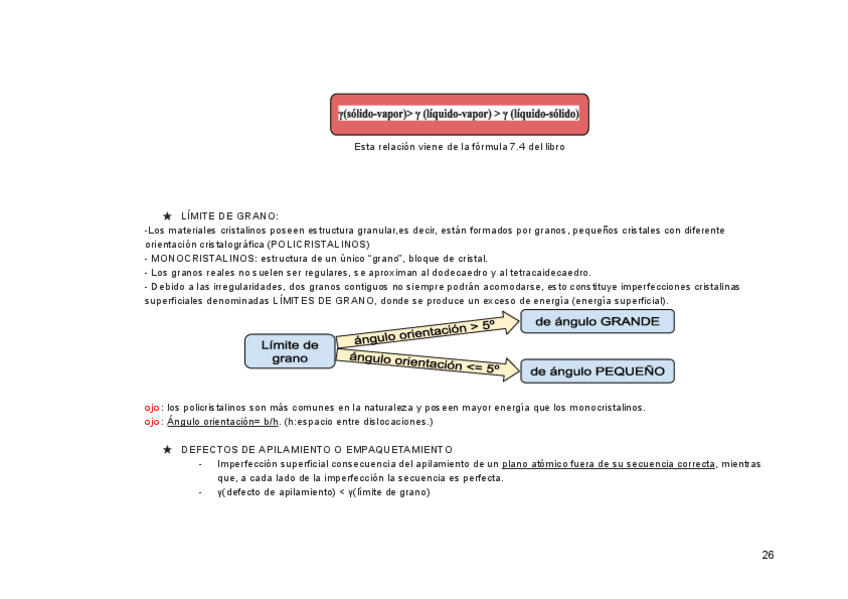 γ(sólido-vapor)> γ (líquido-vapor) > γ (líquido-sólido)

Esta relación viene de la fórmula 7.4 del libro

★ LÍMITE DE GRANO:
-Los materiales cristalinos poseen estructura granular,es decir, están formados por granos, pequeños cristales con diferente orientación cristalográfica (POLICRISTALINOS)
- MONOCRISTALINOS: estructura de un único "grano", bloque de cristal.
- Los granos reales no suelen ser regulares, se aproximan al dodecaedro y al tetracaidecaedro.
- Debido a las irregularidades, dos granos contiguos no siempre podrán acomodarse, esto constituye imperfecciones cristalinas superficiales denominadas LÍMITES DE GRANO, donde se produce un exceso de energía (energía superficial).

Límite de grano

ángulo orientación > 5º

de ángulo GRANDE

ángulo orientación <= 5º

de ángulo PEQUEÑO

ojo: los policristalinos son más comunes en la naturaleza y poseen mayor energía que los monocristalinos.
ojo: Ángulo orientación= b/h. (h:espacio entre dislocaciones.)

★ DEFECTOS DE APILAMIENTO O EMPAQUETAMIENTO
- Imperfección superficial consecuencia del apilamiento de un plano atómico fuera de su secuencia correcta, mientras que, a cada lado de la imperfección la secuencia es perfecta.
- γ(defecto de apilamiento) < γ(límite de grano)

26