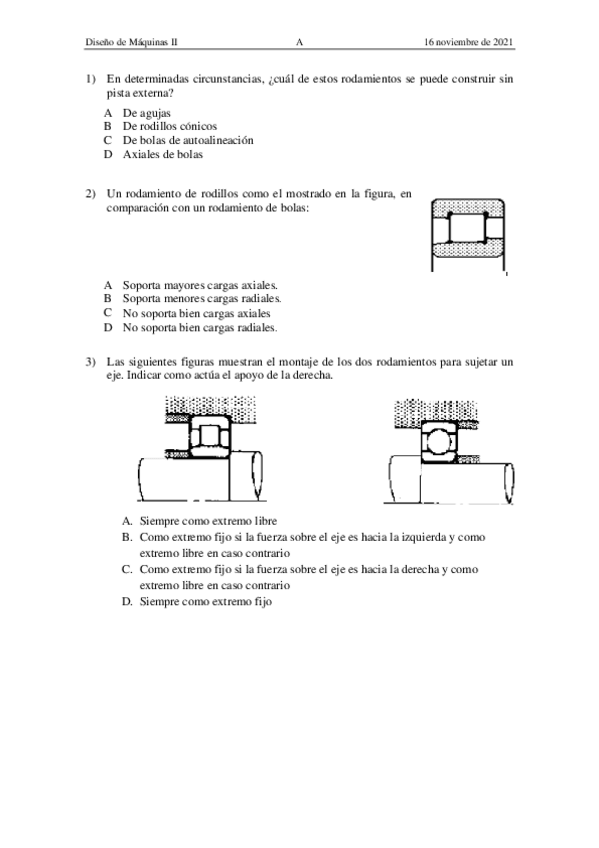 Diseño de Máquinas II A 16 noviembre de 2021

1) En determinadas circunstancias, ¿cuál de estos rodamientos se puede construir sin pista externa?

A De agujas
B De rodillos cónicos
C De bolas de autoalineación
D Axiales de bolas

2) Un rodamiento de rodillos como el mostrado en la figura, en comparación con un rodamiento de bolas:

A Soporta mayores cargas axiales.
B Soporta menores cargas radiales.
C No soporta bien cargas axiales
D No soporta bien cargas radiales.

3) Las siguientes figuras muestran el montaje de los dos rodamientos para sujetar un eje. Indicar como actúa el apoyo de la derecha.

A. Siempre como extremo libre
B. Como extremo fijo si la fuerza sobre el eje es hacia la izquierda y como extremo libre en caso contrario
C. Como extremo fijo si la fuerza sobre el eje es hacia la derecha y como extremo libre en caso contrario
D. Siempre como extremo fijo