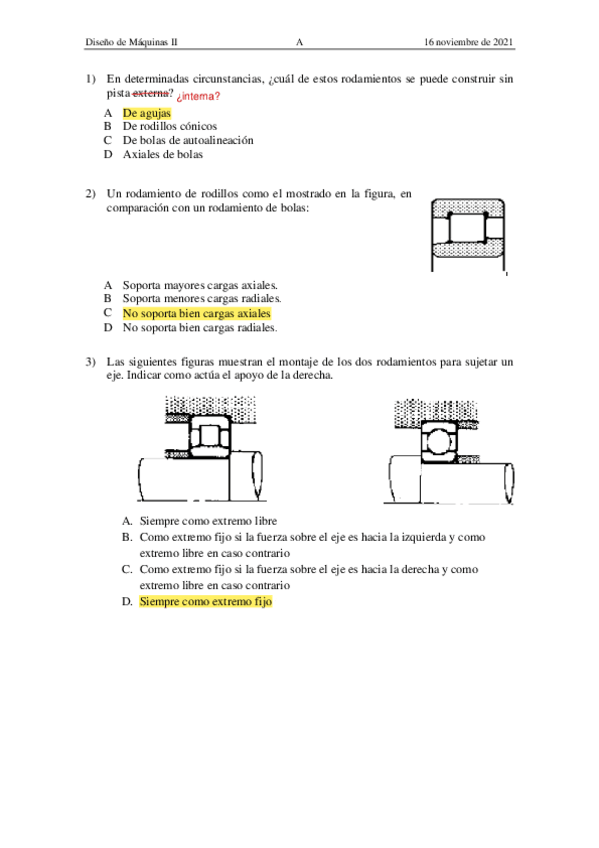 Diseño de Máquinas II	A	16 noviembre de 2021

1) En determinadas circunstancias, ¿cuál de estos rodamientos se puede construir sin pista externa? ¿interna?

A De agujas
B De rodillos cónicos
C De bolas de autoalineación
D Axiales de bolas

2) Un rodamiento de rodillos como el mostrado en la figura, en comparación con un rodamiento de bolas:

A Soporta mayores cargas axiales.
B Soporta menores cargas radiales.
C No soporta bien cargas axiales
D No soporta bien cargas radiales.

3) Las siguientes figuras muestran el montaje de los dos rodamientos para sujetar un eje. Indicar como actúa el apoyo de la derecha.

A. Siempre como extremo libre
B. Como extremo fijo si la fuerza sobre el eje es hacia la izquierda y como extremo libre en caso contrario
C. Como extremo fijo si la fuerza sobre el eje es hacia la derecha y como extremo libre en caso contrario
D. Siempre como extremo fijo