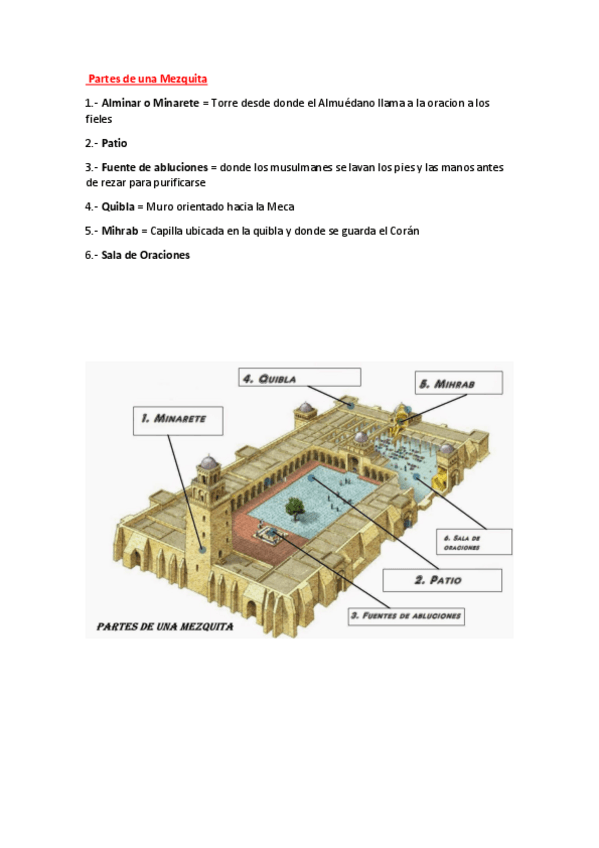 Partes de una Mezquita

1.- Alminar o Minarete = Torre desde donde el Almuédano llama a la oracion a los fieles

2.- Patio

3.- Fuente de abluciones = donde los musulmanes se lavan los pies y las manos antes de rezar para purificarse

4.- Quibla = Muro orientado hacia la Meca

5.- Mihrab = Capilla ubicada en la quibla y donde se guarda el Corán

6.- Sala de Oraciones

4. QUIBLA

5. MIHRAB

1. MINARETE

6. SALA DE ORACIONES

2. PATIO

3. FUENTES DE ABLUCIONES

PARTES DE UNA MEZQUITA