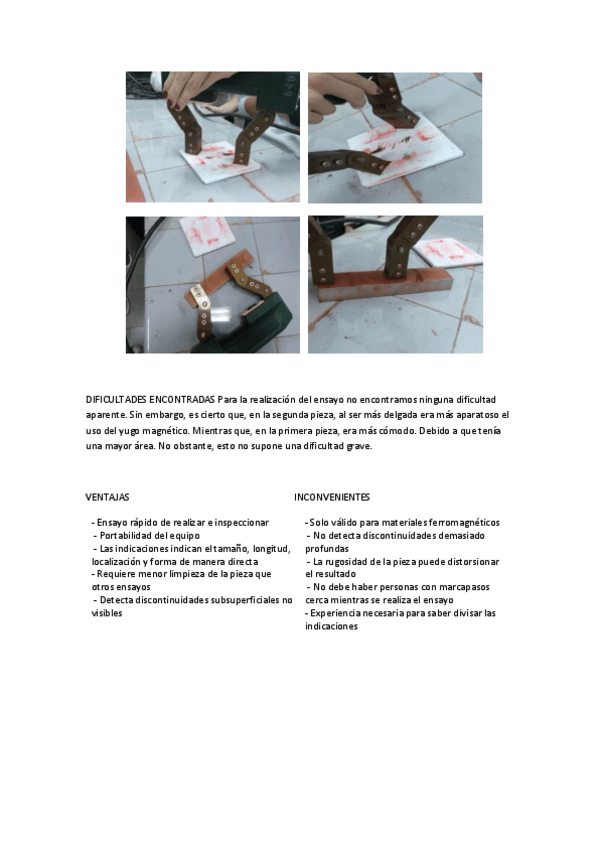 DIFICULTADES ENCONTRADAS Para la realización del ensayo no encontramos ninguna dificultad aparente. Sin embargo, es cierto que, en la segunda pieza, al ser más delgada era más aparatoso el uso del yugo magnético. Mientras que, en la primera pieza, era más cómodo. Debido a que tenía una mayor área. No obstante, esto no supone una dificultad grave.

VENTAJAS

- Ensayo rápido de realizar e inspeccionar
- Portabilidad del equipo
- Las indicaciones indican el tamaño, longitud, localización y forma de manera directa
- Requiere menor limpieza de la pieza que otros ensayos
- Detecta discontinuidades subsuperficiales no visibles

INCONVENIENTES

- Solo válido para materiales ferromagnéticos
- No detecta discontinuidades demasiado profundas
- La rugosidad de la pieza puede distorsionar el resultado
- No debe haber personas con marcapasos cerca mientras se realiza el ensayo
- Experiencia necesaria para saber divisar las indicaciones