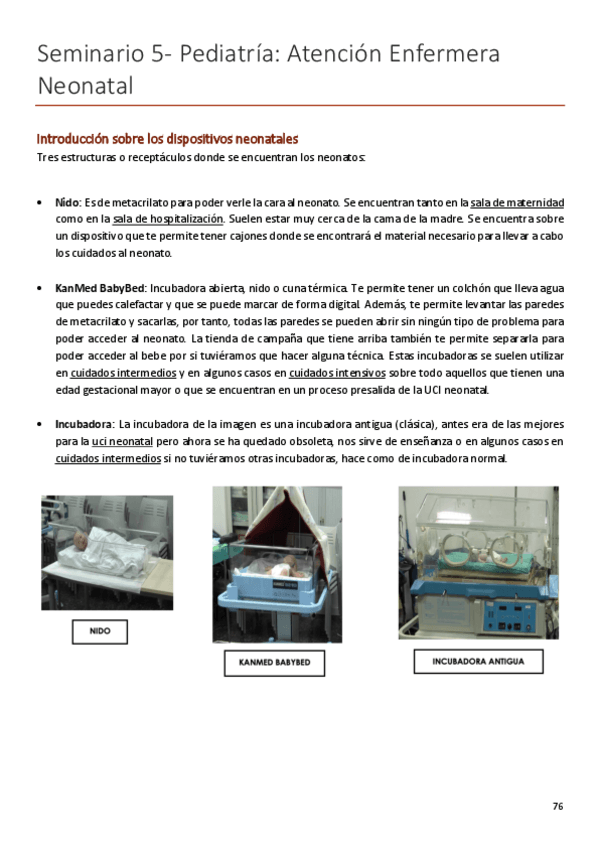 Seminario 5- Pediatría: Atención Enfermera Neonatal

Introducción sobre los dispositivos neonatales
Tres estructuras o receptáculos donde se encuentran los neonatos:

• Nido: Es de metacrilato para poder verle la cara al neonato. Se encuentran tanto en la sala de maternidad como en la sala de hospitalización. Suelen estar muy cerca de la cama de la madre. Se encuentra sobre un dispositivo que te permite tener cajones donde se encontrará el material necesario para llevar a cabo los cuidados al neonato.

• KanMed BabyBed: Incubadora abierta, nido o cuna térmica. Te permite tener un colchón que lleva agua que puedes calefactar y que se puede marcar de forma digital. Además, te permite levantar las paredes de metacrilato y sacarlas, por tanto, todas las paredes se pueden abrir sin ningún tipo de problema para poder acceder al neonato. La tienda de campaña que tiene arriba también te permite separarla para poder acceder al bebe por si tuviéramos que hacer alguna técnica. Estas incubadoras se suelen utilizar en cuidados intermedios y en algunos casos en cuidados intensivos sobre todo aquellos que tienen una edad gestacional mayor o que se encuentran en un proceso presalida de la UCI neonatal.

• Incubadora: La incubadora de la imagen es una incubadora antigua (clásica), antes era de las mejores para la uci neonatal pero ahora se ha quedado obsoleta, nos sirve de enseñanza o en algunos casos en cuidados intermedios si no tuviéramos otras incubadoras, hace como de incubadora normal.

NIDO

KANMED BABYBED

INCUBADORA ANTIGUA

76