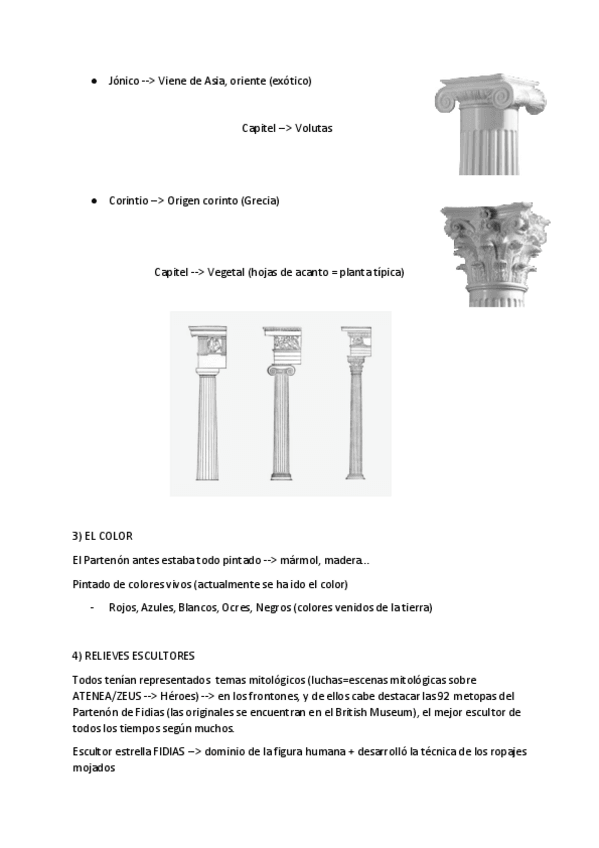 ● Jónico --> Viene de Asia, oriente (exótico)

Capitel --> Volutas

● Corintio --> Origen corinto (Grecia)

Capitel --> Vegetal (hojas de acanto = planta típica)

3) EL COLOR

El Partenón antes estaba todo pintado --> mármol, madera...

Pintado de colores vivos (actualmente se ha ido el color)

- Rojos, Azules, Blancos, Ocres, Negros (colores venidos de la tierra)

4) RELIEVES ESCULTORES

Todos tenían representados temas mitológicos (luchas=escenas mitológicas sobre ATENEA/ZEUS --> Héroes) --> en los frontones, y de ellos cabe destacar las 92 metopas del Partenón de Fidias (las originales se encuentran en el British Museum), el mejor escultor de todos los tiempos según muchos.

Escultor estrella FIDIAS --> dominio de la figura humana + desarrolló la técnica de los ropajes mojados