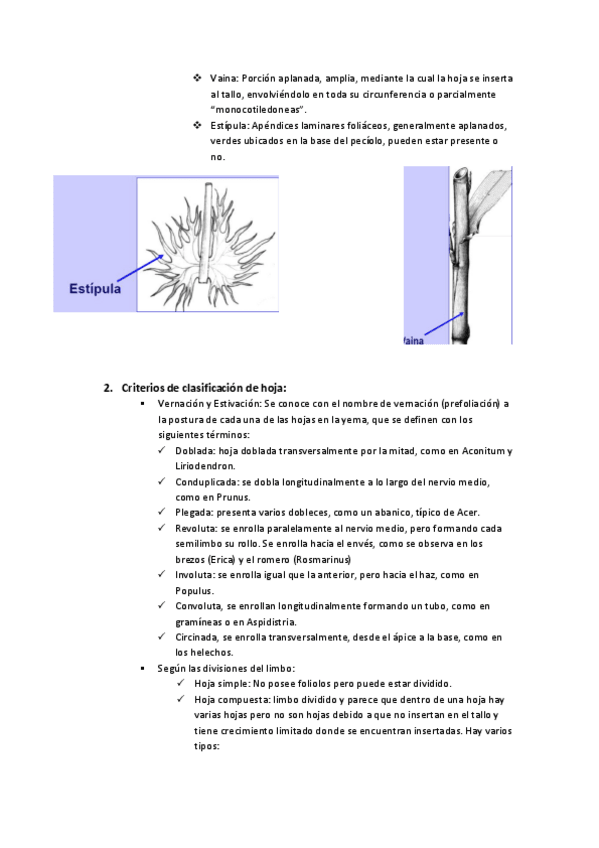 ❖ Vaina: Porción aplanada, amplia, mediante la cual la hoja se inserta al tallo, envolviéndolo en toda su circunferencia o parcialmente "monocotiledoneas".

❖ Estípula: Apéndices laminares foliáceos, generalmente aplanados, verdes ubicados en la base del pecíolo, pueden estar presente o no.

Estípula

Vaina

2. Criterios de clasificación de hoja:

▪ Vernación y Estivación: Se conoce con el nombre de vernación (prefoliación) a la postura de cada una de las hojas en la yema, que se definen con los siguientes términos:

✓ Doblada: hoja doblada transversalmente por la mitad, como en Aconitum y Liriodendron.

✓ Conduplicada: se dobla longitudinalmente a lo largo del nervio medio, como en Prunus.

✓ Plegada: presenta varios dobleces, como un abanico, típico de Acer.

✓ Revoluta: se enrolla paralelamente al nervio medio, pero formando cada semilimbo su rollo. Se enrolla hacia el envés, como se observa en los brezos (Erica) y el romero (Rosmarinus)

✓ Involuta: se enrolla igual que la anterior, pero hacia el haz, como en Populus.

✓ Convoluta, se enrollan longitudinalmente formando un tubo, como en gramíneas o en Aspidistria.

✓ Circinada, se enrolla transversalmente, desde el ápice a la base, como en los helechos.

▪ Según las divisiones del limbo:

✓ Hoja simple: No posee foliolos pero puede estar dividido.

✓ Hoja compuesta: limbo dividido y parece que dentro de una hoja hay varias hojas pero no son hojas debido a que no insertan en el tallo y tiene crecimiento limitado donde se encuentran insertadas. Hay varios tipos: