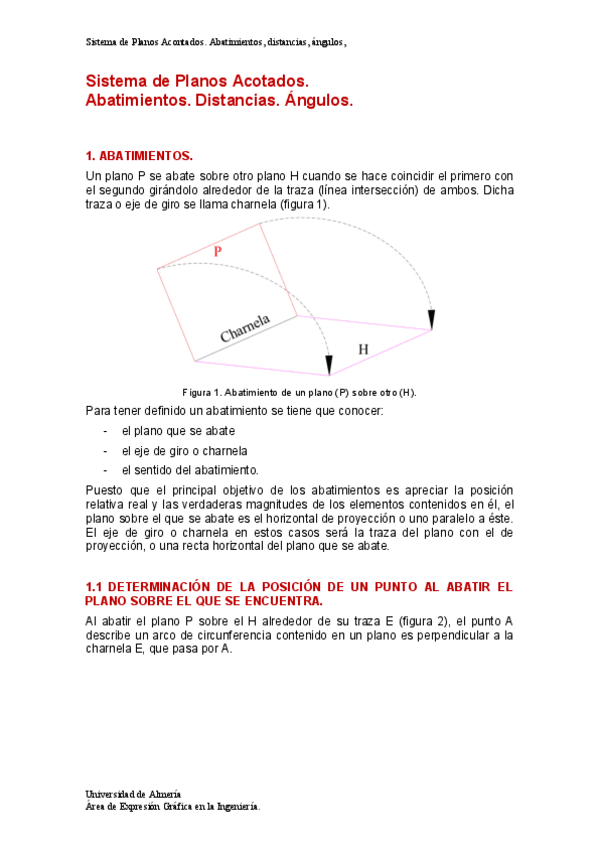 Sistema de Planos Acotados. Abatimientos, distancias, ángulos,

Sistema de Planos Acotados.
Abatimientos. Distancias. Ángulos.

1. ABATIMIENTOS.

Un plano P se abate sobre otro plano H cuando se hace coincidir el primero con el segundo girándolo alrededor de la traza (línea intersección) de ambos. Dicha traza o eje de giro se llama charnela (figura 1).

P

Charnela

H

Figura 1. Abatimiento de un plano (P) sobre otro (H).

Para tener definido un abatimiento se tiene que conocer:

- el plano que se abate
- el eje de giro o charnela
- el sentido del abatimiento.

Puesto que el principal objetivo de los abatimientos es apreciar la posición relativa real y las verdaderas magnitudes de los elementos contenidos en él, el plano sobre el que se abate es el horizontal de proyección o uno paralelo a éste. El eje de giro o charnela en estos casos será la traza del plano con el de proyección, o una recta horizontal del plano que se abate.

1.1 DETERMINACIÓN DE LA POSICIÓN DE UN PUNTO AL ABATIR EL PLANO SOBRE EL QUE SE ENCUENTRA.

Al abatir el plano P sobre el H alrededor de su traza E (figura 2), el punto A describe un arco de circunferencia contenido en un plano es perpendicular a la charnela E, que pasa por A.

Universidad de Almería
Área de Expresión Gráfica en la Ingeniería.