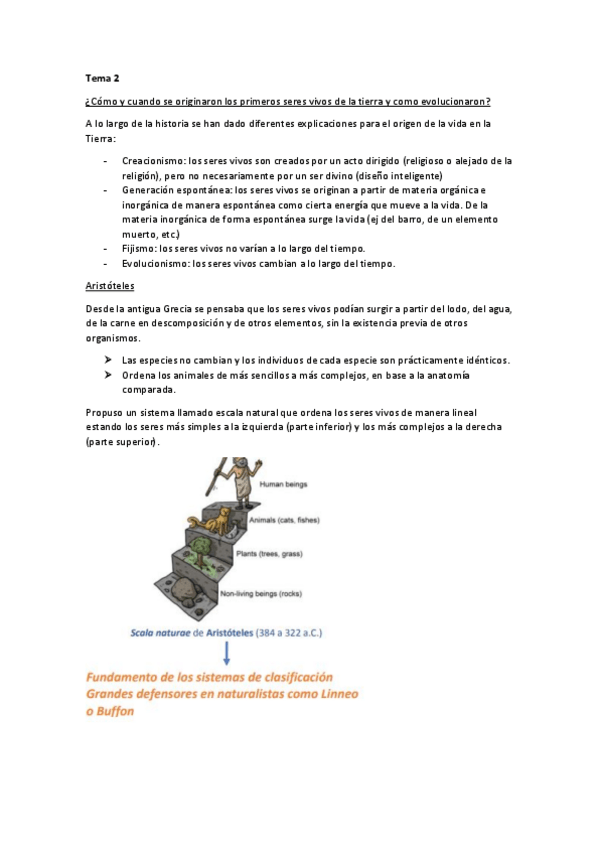 Tema 2

¿Cómo y cuando se originaron los primeros seres vivos de la tierra y como evolucionaron?

A lo largo de la historia se han dado diferentes explicaciones para el origen de la vida en la Tierra:

- Creacionismo: los seres vivos son creados por un acto dirigido (religioso o alejado de la religión), pero no necesariamente por un ser divino (diseño inteligente)
- Generación espontánea: los seres vivos se originan a partir de materia orgánica e inorgánica de manera espontánea como cierta energía que mueve a la vida. De la materia inorgánica de forma espontánea surge la vida (ej del barro, de un elemento muerto, etc.)
- Fijismo: los seres vivos no varían a lo largo del tiempo.
- Evolucionismo: los seres vivos cambian a lo largo del tiempo.

Aristóteles

Desde la antigua Grecia se pensaba que los seres vivos podían surgir a partir del lodo, del agua, de la carne en descomposición y de otros elementos, sin la existencia previa de otros organismos.

➤ Las especies no cambian y los individuos de cada especie son prácticamente idénticos.
➤ Ordena los animales de más sencillos a más complejos, en base a la anatomía comparada.

Propuso un sistema llamado escala natural que ordena los seres vivos de manera lineal estando los seres más simples a la izquierda (parte inferior) y los más complejos a la derecha (parte superior).

Human beings
Animals (cats, fishes)
Plants (trees, grass)
Non-living beings (rocks)

Scala naturae de Aristóteles (384 a 322 a.C.)

Fundamento de los sistemas de clasificación
Grandes defensores en naturalistas como Linneo o Buffon