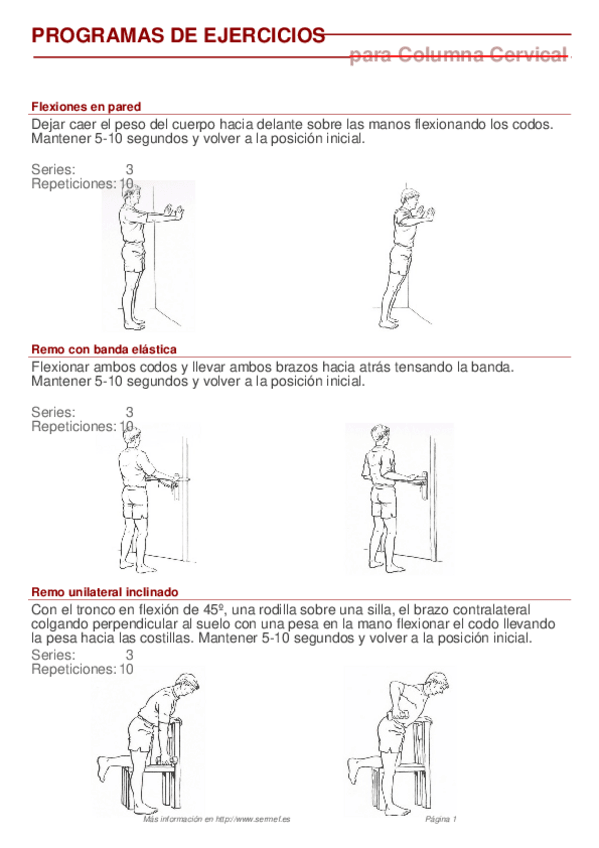 PROGRAMAS DE EJERCICIOS
para Columna Cervical

Flexiones en pared
Dejar caer el peso del cuerpo hacia delante sobre las manos flexionando los codos. Mantener 5-10 segundos y volver a la posición inicial.

Series: 3
Repeticiones: 10

Remo con banda elástica
Flexionar ambos codos y llevar ambos brazos hacia atrás tensando la banda. Mantener 5-10 segundos y volver a la posición inicial.

Series: 3
Repeticiones: 10

Remo unilateral inclinado
Con el tronco en flexión de 45º, una rodilla sobre una silla, el brazo contralateral colgando perpendicular al suelo con una pesa en la mano flexionar el codo llevando la pesa hacia las costillas. Mantener 5-10 segundos y volver a la posición inicial.
Series: 3
Repeticiones: 10

Más información en http://www.sermef.es
Página 1