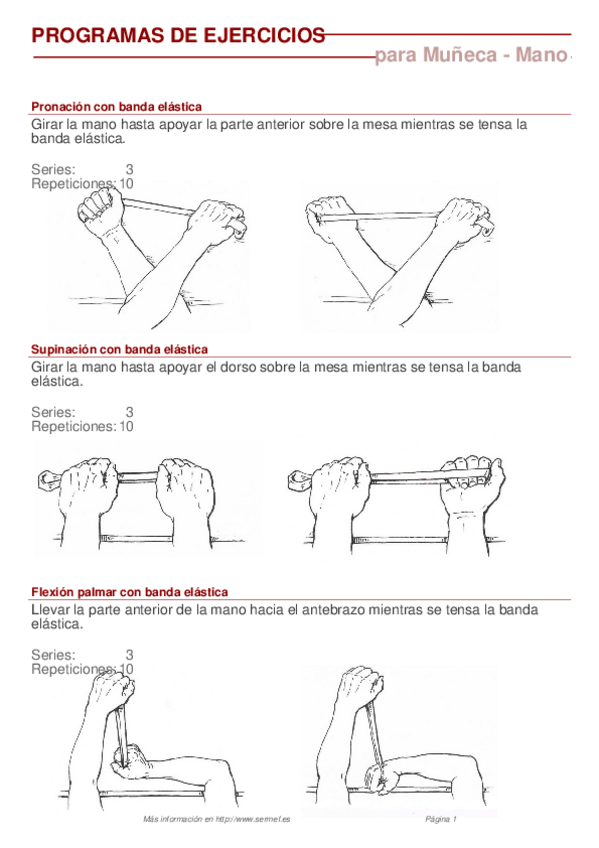 PROGRAMAS DE EJERCICIOS
para Muñeca - Mano

Pronación con banda elástica
Girar la mano hasta apoyar la parte anterior sobre la mesa mientras se tensa la banda elástica.

Series: 3
Repeticiones: 10

Supinación con banda elástica
Girar la mano hasta apoyar el dorso sobre la mesa mientras se tensa la banda elástica.

Series: 3
Repeticiones: 10

Flexión palmar con banda elástica
Llevar la parte anterior de la mano hacia el antebrazo mientras se tensa la banda elástica.

Series: 3
Repeticiones: 10

Más información en http://www.sermef.es
Página 1