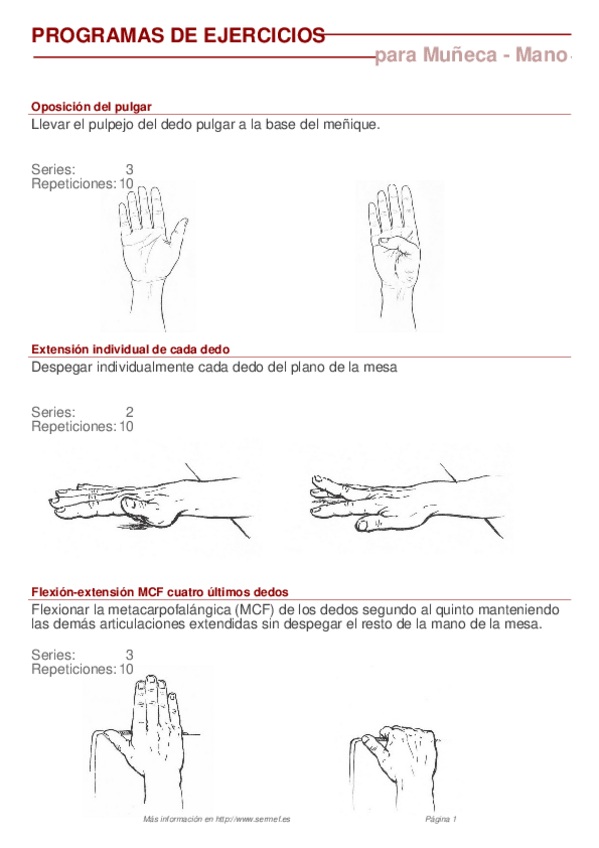 PROGRAMAS DE EJERCICIOS
para Muñeca - Mano

Oposición del pulgar
Llevar el pulpejo del dedo pulgar a la base del meñique.

Series: 3
Repeticiones: 10

Extensión individual de cada dedo
Despegar individualmente cada dedo del plano de la mesa

Series: 2
Repeticiones: 10

Flexión-extensión MCF cuatro últimos dedos
Flexionar la metacarpofalángica (MCF) de los dedos segundo al quinto manteniendo las demás articulaciones extendidas sin despegar el resto de la mano de la mesa.

Series: 3
Repeticiones: 10

Más información en http://www.sermef.es
Página 1