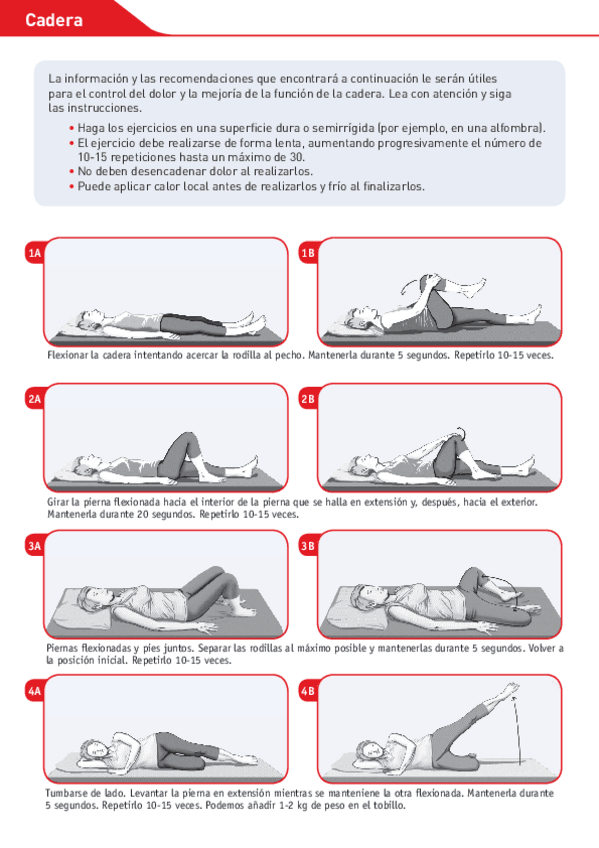 Cadera

La información y las recomendaciones que encontrará a continuación le serán útiles para el control del dolor y la mejoría de la función de la cadera. Lea con atención y siga las instrucciones.

• Haga los ejercicios en una superficie dura o semirrígida (por ejemplo, en una alfombra).
• El ejercicio debe realizarse de forma lenta, aumentando progresivamente el número de 10-15 repeticiones hasta un máximo de 30.
• No deben desencadenar dolor al realizarlos.
• Puede aplicar calor local antes de realizarlos y frío al finalizarlos.

1A

1B

Flexionar la cadera intentando acercar la rodilla al pecho. Mantenerla durante 5 segundos. Repetirlo 10-15 veces.

2A

2B

Girar la pierna flexionada hacia el interior de la pierna que se halla en extensión y, después, hacia el exterior. Mantenerla durante 20 segundos. Repetirlo 10-15 veces.

3A

3B

Piernas flexionadas y pies juntos. Separar las rodillas al máximo posible y mantenerlas durante 5 segundos. Volver a la posición inicial. Repetirlo 10-15 veces.

4A

4B

Tumbarse de lado. Levantar la pierna en extensión mientras se manteniene la otra flexionada. Mantenerla durante 5 segundos. Repetirlo 10-15 veces. Podemos añadir 1-2 kg de peso en el tobillo.