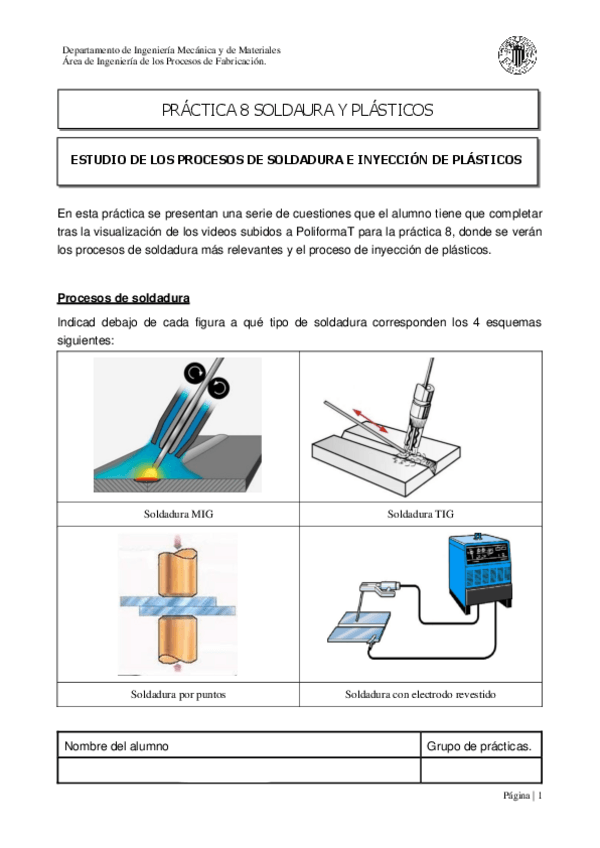 Departamento de Ingeniería Mecánica y de Materiales
Área de Ingeniería de los Procesos de Fabricación.

PRÁCTICA 8 SOLDAURA Y PLÁSTICOS

ESTUDIO DE LOS PROCESOS DE SOLDADURA E INYECCIÓN DE PLÁSTICOS

En esta práctica se presentan una serie de cuestiones que el alumno tiene que completar tras la visualización de los videos subidos a PoliformaT para la práctica 8, donde se verán los procesos de soldadura más relevantes y el proceso de inyección de plásticos.

Procesos de soldadura

Indicad debajo de cada figura a qué tipo de soldadura corresponden los 4 esquemas siguientes:

| | |
|---|---|
| Soldadura MIG | Soldadura TIG |
| Soldadura por puntos | Soldadura con electrodo revestido |

| Nombre del alumno | Grupo de prácticas. |
|---|---|
| | |

Página | 1