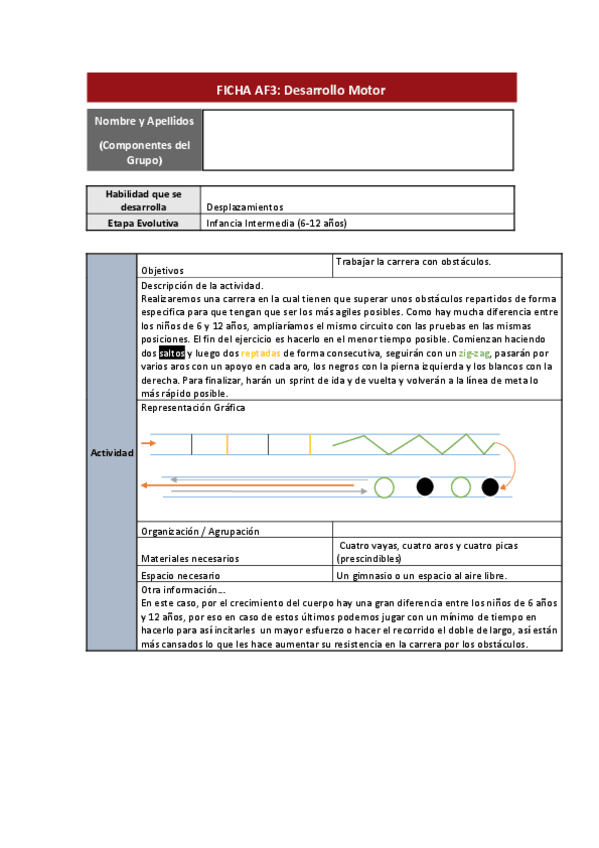 FICHA AF3: Desarrollo Motor

| Nombre y Apellidos (Componentes del Grupo) | |
|---|---|

| Habilidad que se desarrolla | Desplazamientos |
|---|---|
| Etapa Evolutiva | Infancia Intermedia (6-12 años) |

Actividad

| Objetivos | Trabajar la carrera con obstáculos. |
|---|---|

Descripción de la actividad.
Realizaremos una carrera en la cual tienen que superar unos obstáculos repartidos de forma especifica para que tengan que ser los más agiles posibles. Como hay mucha diferencia entre los niños de 6 y 12 años, ampliaríamos el mismo circuito con las pruebas en las mismas posiciones. El fin del ejercicio es hacerlo en el menor tiempo posible. Comienzan haciendo dos saltos y luego dos reptadas de forma consecutiva, seguirán con un zig-zag, pasarán por varios aros con un apoyo en cada aro, los negros con la pierna izquierda y los blancos con la derecha. Para finalizar, harán un sprint de ida y de vuelta y volverán a la línea de meta lo más rápido posible.

Representación Gráfica

| Organización / Agrupación | |
|---|---|
| Materiales necesarios | Cuatro vayas, cuatro aros y cuatro picas (prescindibles) |
| Espacio necesario | Un gimnasio o un espacio al aire libre. |

Otra información…
En este caso, por el crecimiento del cuerpo hay una gran diferencia entre los niños de 6 años y 12 años, por eso en caso de estos últimos podemos jugar con un mínimo de tiempo en hacerlo para así incitarles un mayor esfuerzo o hacer el recorrido el doble de largo, así están más cansados lo que les hace aumentar su resistencia en la carrera por los obstáculos.