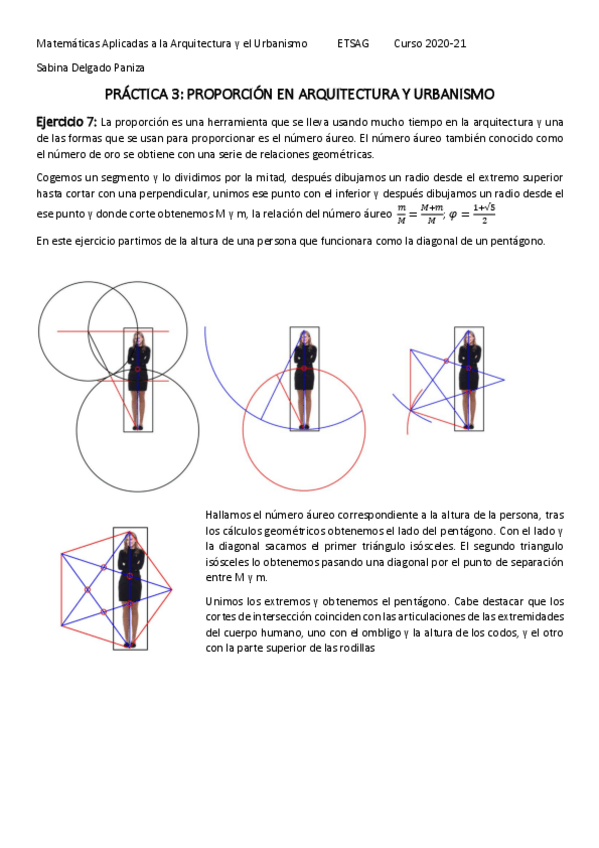 Matemáticas Aplicadas a la Arquitectura y el Urbanismo ETSAG Curso 2020-21

Sabina Delgado Paniza

PRÁCTICA 3: PROPORCIÓN EN ARQUITECTURA Y URBANISMO

Ejercicio 7: La proporción es una herramienta que se lleva usando mucho tiempo en la arquitectura y una de las formas que se usan para proporcionar es el número áureo. El número áureo también conocido como el número de oro se obtiene con una serie de relaciones geométricas.

Cogemos un segmento y lo dividimos por la mitad, después dibujamos un radio desde el extremo superior hasta cortar con una perpendicular, unimos ese punto con el inferior y después dibujamos un radio desde el ese punto y donde corte obtenemos M y m, la relación del número áureo $\frac{m}{M} = \frac{M+m}{M}$; $\varphi = \frac{1+\sqrt{5}}{2}$

En este ejercicio partimos de la altura de una persona que funcionara como la diagonal de un pentágono.

Hallamos el número áureo correspondiente a la altura de la persona, tras los cálculos geométricos obtenemos el lado del pentágono. Con el lado y la diagonal sacamos el primer triángulo isósceles. El segundo triangulo isósceles lo obtenemos pasando una diagonal por el punto de separación entre M y m.

Unimos los extremos y obtenemos el pentágono. Cabe destacar que los cortes de intersección coinciden con las articulaciones de las extremidades del cuerpo humano, uno con el ombligo y la altura de los codos, y el otro con la parte superior de las rodillas