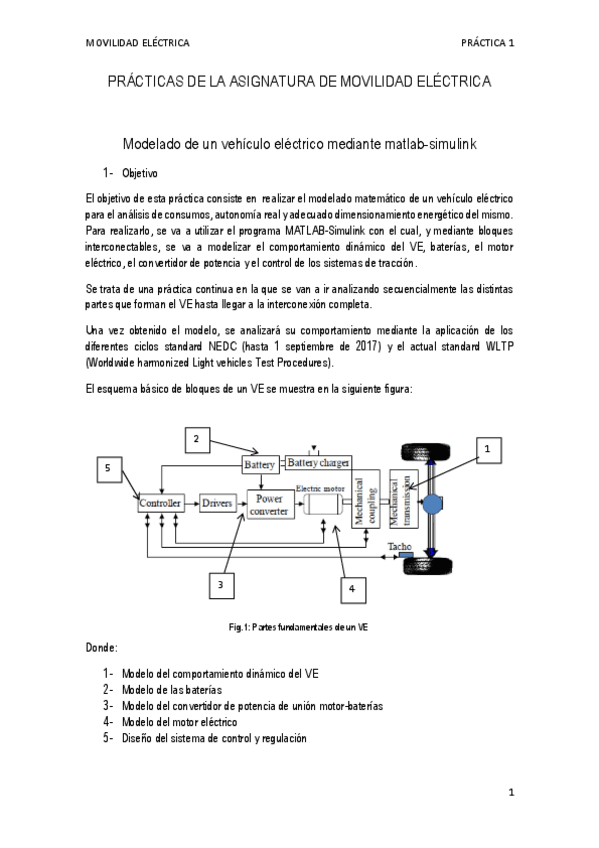 MOVILIDAD ELÉCTRICA

PRÁCTICA 1

PRÁCTICAS DE LA ASIGNATURA DE MOVILIDAD ELÉCTRICA

Modelado de un vehículo eléctrico mediante matlab-simulink

1- Objetivo

El objetivo de esta práctica consiste en realizar el modelado matemático de un vehículo eléctrico para el análisis de consumos, autonomía real y adecuado dimensionamiento energético del mismo. Para realizarlo, se va a utilizar el programa MATLAB-Simulink con el cual, y mediante bloques interconectables, se va a modelizar el comportamiento dinámico del VE, baterías, el motor eléctrico, el convertidor de potencia y el control de los sistemas de tracción.

Se trata de una práctica continua en la que se van a ir analizando secuencialmente las distintas partes que forman el VE hasta llegar a la interconexión completa.

Una vez obtenido el modelo, se analizará su comportamiento mediante la aplicación de los diferentes ciclos standard NEDC (hasta 1 septiembre de 2017) y el actual standard WLTP (Worldwide harmonized Light vehicles Test Procedures).

El esquema básico de bloques de un VE se muestra en la siguiente figura:

2
1
5
Battery
Battery charger
Controller
Drivers
Power converter
Electric motor
Mechanical coupling
Mechanical transmission
Tacho
3
4

Fig.1: Partes fundamentales de un VE

Donde:

1- Modelo del comportamiento dinámico del VE
2- Modelo de las baterías
3- Modelo del convertidor de potencia de unión motor-baterías
4- Modelo del motor eléctrico
5- Diseño del sistema de control y regulación

1