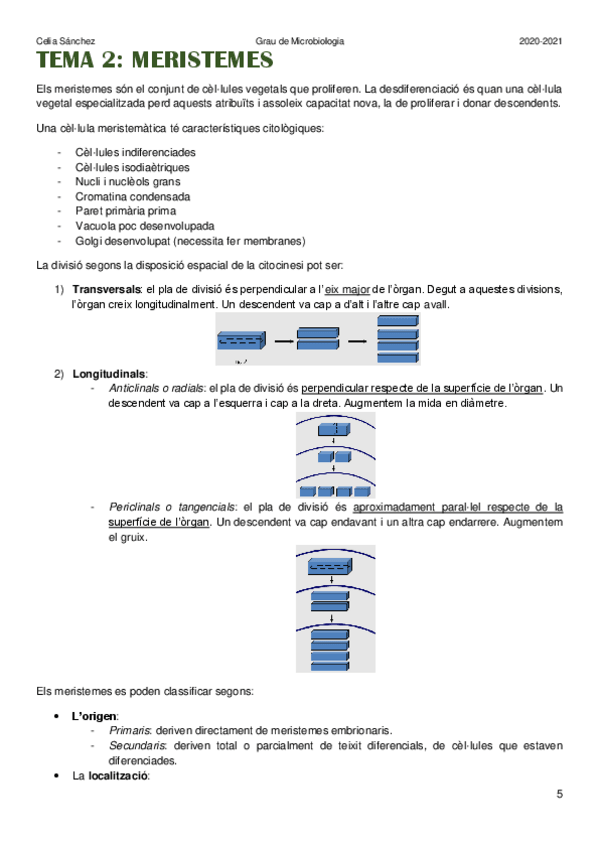 Celia Sánchez Grau de Microbiologia 2020-2021

TEMA 2: MERISTEMES

Els meristemes són el conjunt de cèl·lules vegetals que proliferen. La desdiferenciació és quan una cèl·lula vegetal especialitzada perd aquests atribuïts i assoleix capacitat nova, la de proliferar i donar descendents.

Una cèl·lula meristemàtica té característiques citològiques:

- Cèl·lules indiferenciades
- Cèl·lules isodiaètriques
- Nucli i nuclèols grans
- Cromatina condensada
- Paret primària prima
- Vacuola poc desenvolupada
- Golgi desenvolupat (necessita fer membranes)

La divisió segons la disposició espacial de la citocinesi pot ser:

1) Transversals: el pla de divisió és perpendicular a l'eix major de l'òrgan. Degut a aquestes divisions, l'òrgan creix longitudinalment. Un descendent va cap a d'alt i l'altre cap avall.

2) Longitudinals:
- Anticlinals o radials: el pla de divisió és perpendicular respecte de la superfície de l'òrgan. Un descendent va cap a l'esquerra i cap a la dreta. Augmentem la mida en diàmetre.
- Periclinals o tangencials: el pla de divisió és aproximadament paral·lel respecte de la superfície de l'òrgan. Un descendent va cap endavant i un altra cap endarrere. Augmentem el gruix.

Els meristemes es poden classificar segons:

• L'origen:
- Primaris: deriven directament de meristemes embrionaris.
- Secundaris: deriven total o parcialment de teixit diferencials, de cèl·lules que estaven diferenciades.
• La localització:

5