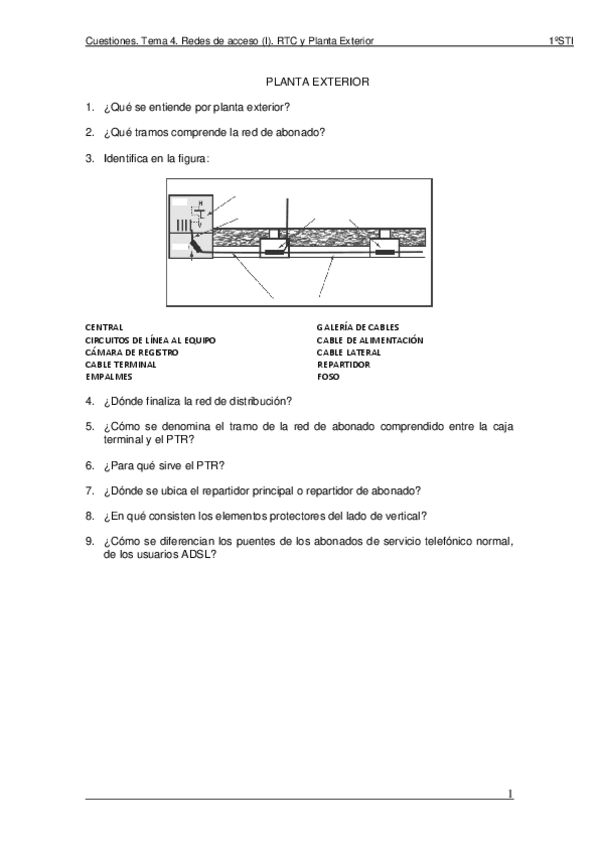 Cuestiones. Tema 4. Redes de acceso (I). RTC y Planta Exterior 1ºSTI

PLANTA EXTERIOR

1. ¿Qué se entiende por planta exterior?

2. ¿Qué tramos comprende la red de abonado?

3. Identifica en la figura:

CENTRAL
CIRCUITOS DE LÍNEA AL EQUIPO
CÁMARA DE REGISTRO
CABLE TERMINAL
EMPALMES

GALERÍA DE CABLES
CABLE DE ALIMENTACIÓN
CABLE LATERAL
REPARTIDOR
FOSO

4. ¿Dónde finaliza la red de distribución?

5. ¿Cómo se denomina el tramo de la red de abonado comprendido entre la caja terminal y el PTR?

6. ¿Para qué sirve el PTR?

7. ¿Dónde se ubica el repartidor principal o repartidor de abonado?

8. ¿En qué consisten los elementos protectores del lado de vertical?

9. ¿Cómo se diferencian los puentes de los abonados de servicio telefónico normal, de los usuarios ADSL?

1